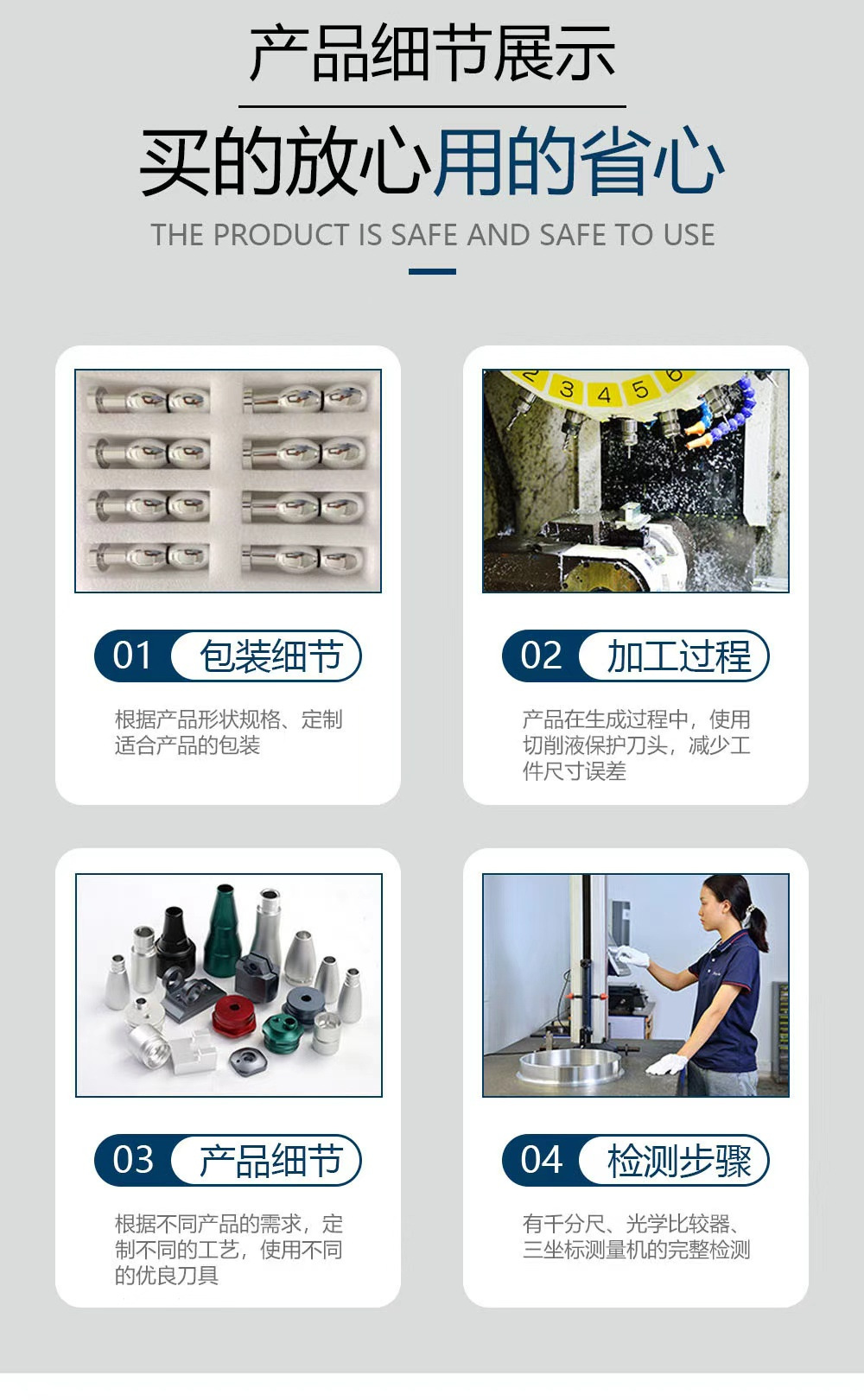 产品细节展示

买的放心用的省心

THE PRODUCT IS SAFE AND SAFE TO USE

2 3 4 5 6

01 包装细节

根据产品形状规格、定制适合产品的包装

02 加工过程

产品在生成过程中，使用切削液保护刀头，减少工件尺寸误差

03 产品细节

根据不同产品的需求，定制不同的工艺，使用不同的优良刀具

04 检测步骤

有千分尺、光学比较器、三坐标测量机的完整检测