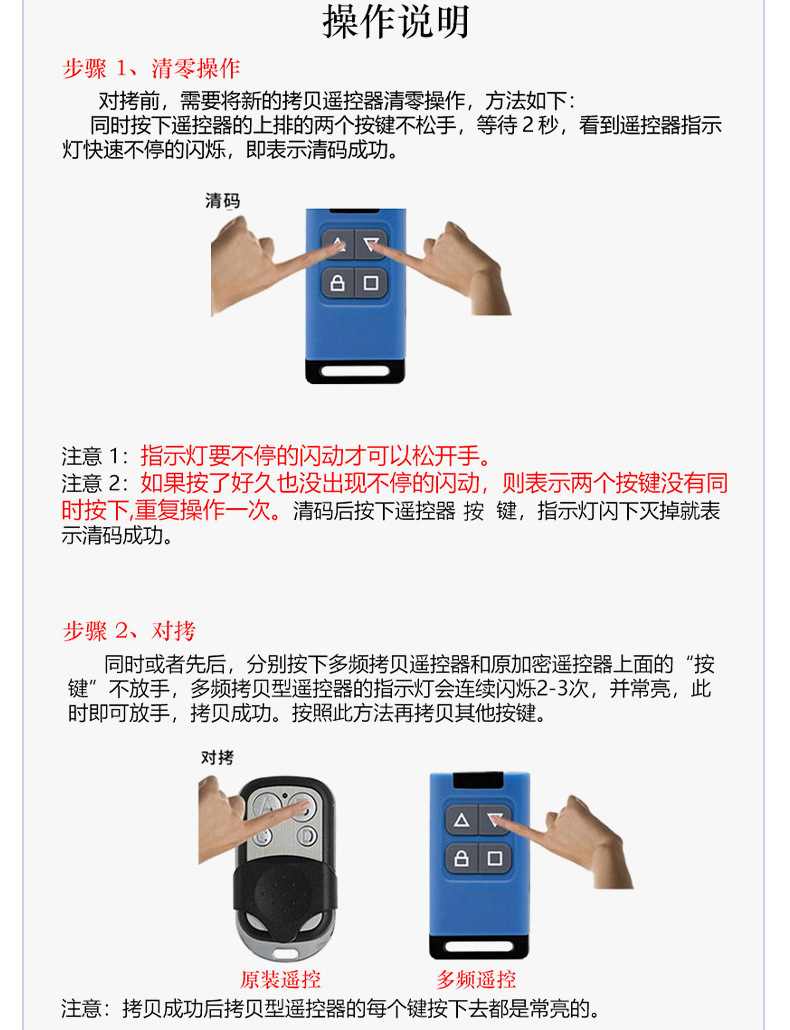 操作说明

步骤 1、清零操作

对拷前，需要将新的拷贝遥控器清零操作，方法如下：
同时按下遥控器的上排的两个按键不松手，等待 2 秒，看到遥控器指示灯快速不停的闪烁，即表示清码成功。

清码

注意 1：指示灯要不停的闪动才可以松开手。
注意 2：如果按了好久也没出现不停的闪动，则表示两个按键没有同时按下,重复操作一次。清码后按下遥控器 按 键，指示灯闪下灭掉就表示清码成功。

步骤 2、对拷

同时或者先后，分别按下多频拷贝遥控器和原加密遥控器上面的“按键”不放手，多频拷贝型遥控器的指示灯会连续闪烁2-3次，并常亮，此时即可放手，拷贝成功。按照此方法再拷贝其他按键。

对拷

A B C D

原装遥控

多频遥控

注意：拷贝成功后拷贝型遥控器的每个键按下去都是常亮的。