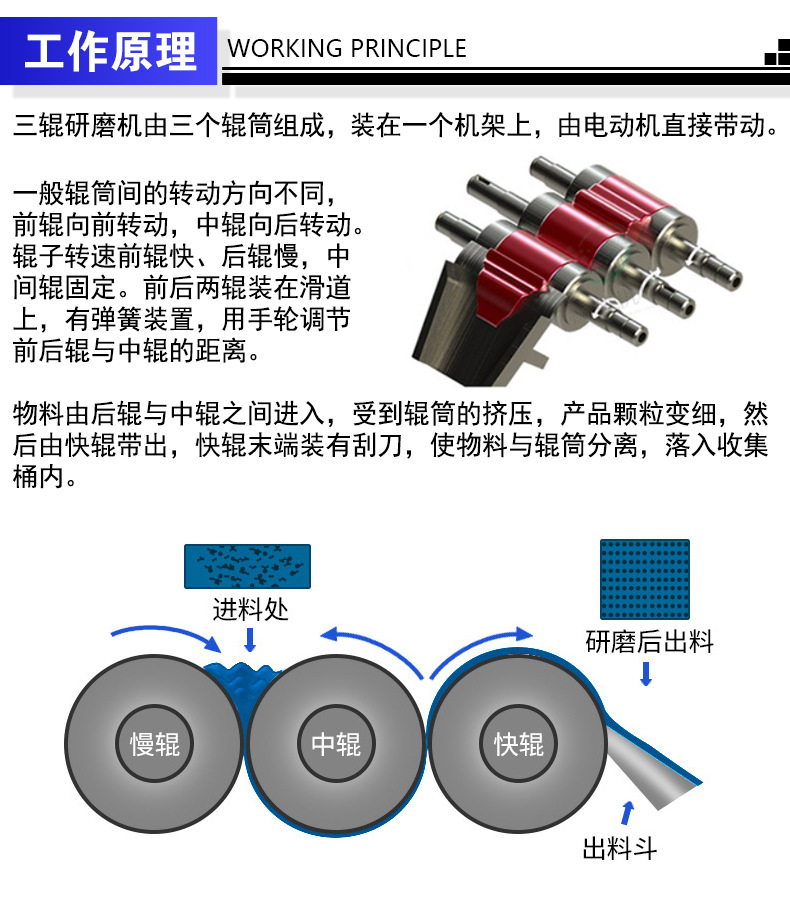 工作原理 WORKING PRINCIPLE

三辊研磨机由三个辊筒组成，装在一个机架上，由电动机直接带动。

一般辊筒间的转动方向不同，前辊向前转动，中辊向后转动。辊子转速前辊快、后辊慢，中间辊固定。前后两辊装在滑道上，有弹簧装置，用手轮调节前后辊与中辊的距离。

物料由后辊与中辊之间进入，受到辊筒的挤压，产品颗粒变细，然后由快辊带出，快辊末端装有刮刀，使物料与辊筒分离，落入收集桶内。

进料处

研磨后出料

慢辊

中辊

快辊

出料斗