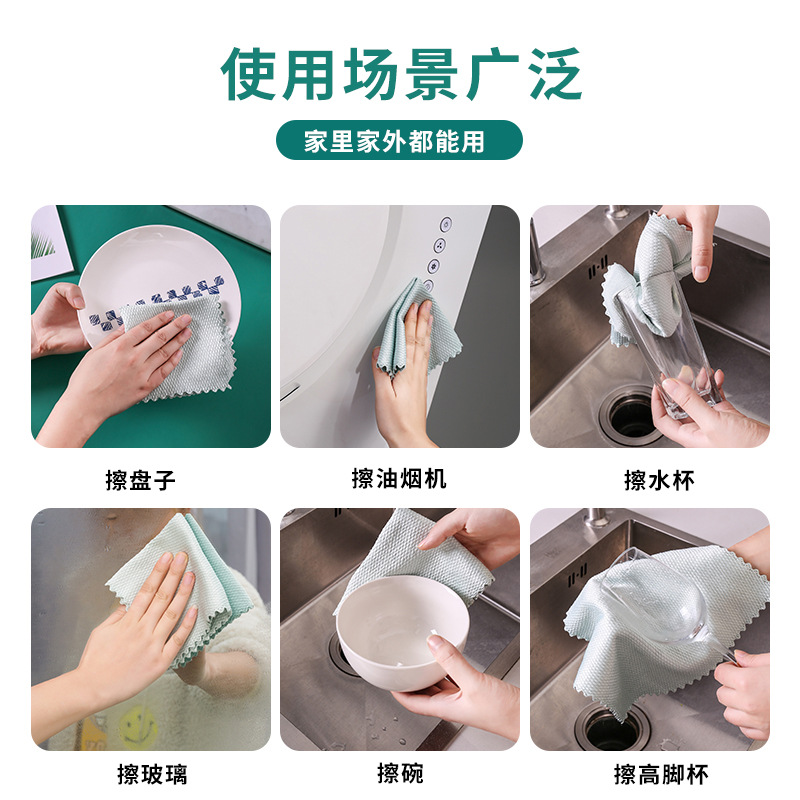 使用场景广泛

家里家外都能用

擦盘子

擦油烟机

擦水杯

擦玻璃

擦碗

擦高脚杯