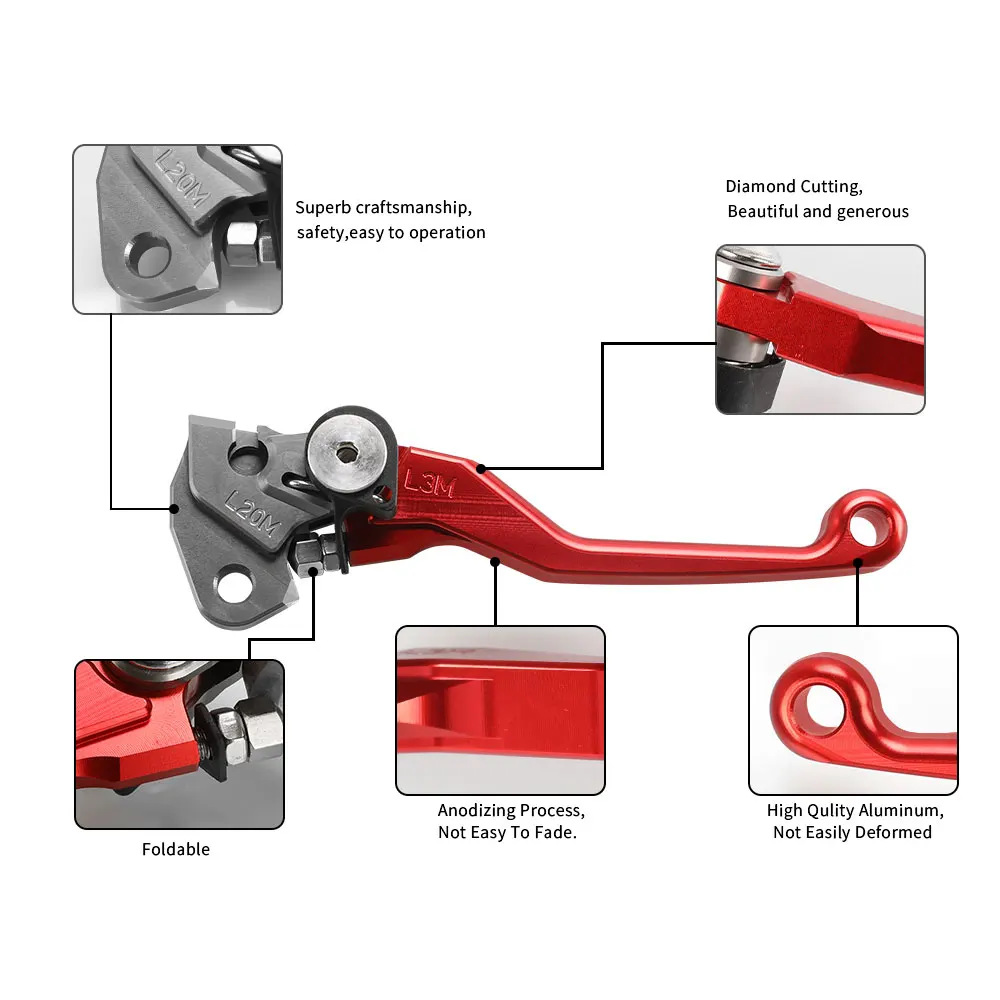 L20M

Superb craftsmanship, safety,easy to operation

Diamond Cutting, Beautiful and generous

L20M

L3M

Foldable

Anodizing Process, Not Easy To Fade.

High Qulity Aluminum, Not Easily Deformed