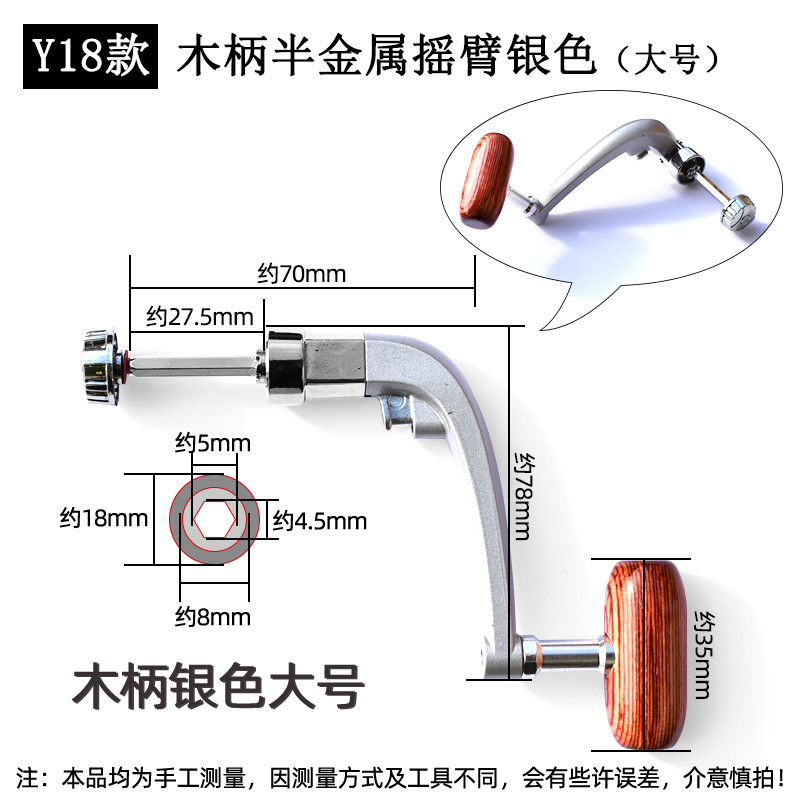 Y18款 木柄半金属摇臂银色（大号）

约70mm

约27.5mm

约5mm

约18mm

约4.5mm

约8mm

约78mm

约35mm

木柄银色大号

注：本品均为手工测量，因测量方式及工具不同，会有些许误差，介意慎拍！