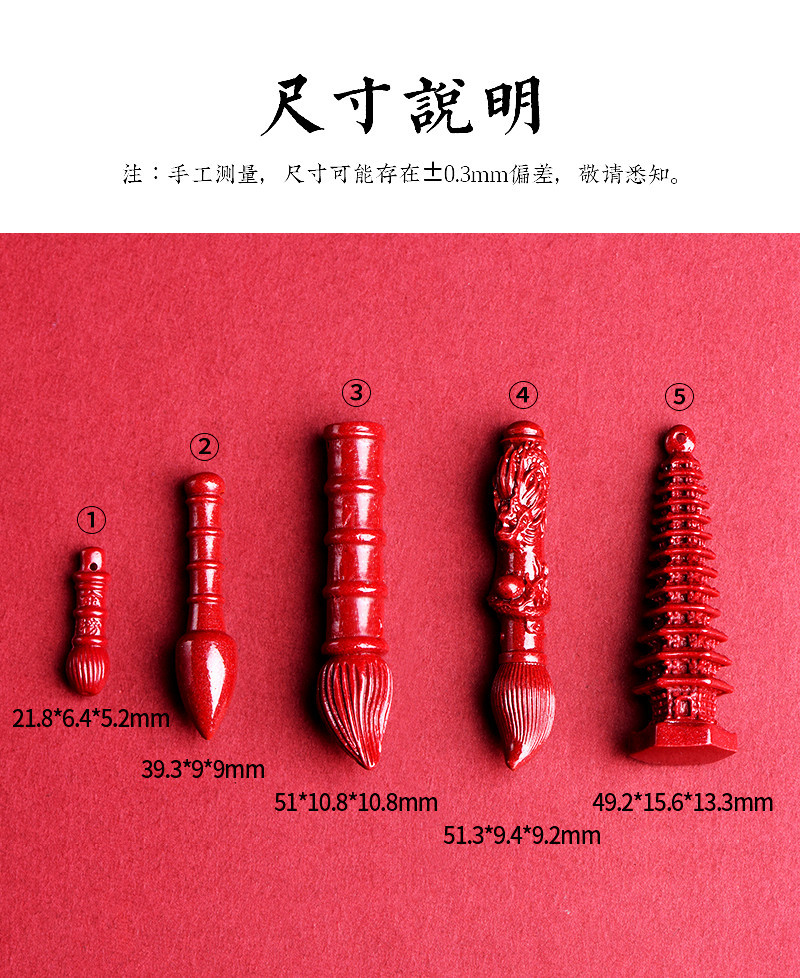 尺寸說明

注：手工测量，尺寸可能存在±0.3mm偏差，敬请悉知。

①
21.8*6.4*5.2mm

②
39.3*9*9mm

③
51*10.8*10.8mm

④
51.3*9.4*9.2mm

⑤
49.2*15.6*13.3mm