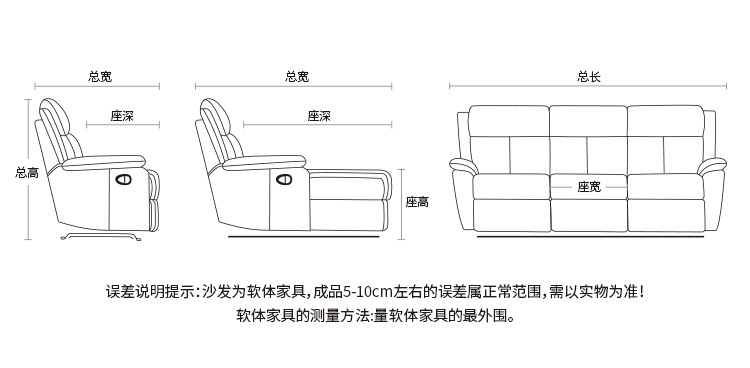 总宽
座深
总高
总宽
座深
座高
总长
座宽

误差说明提示：沙发为软体家具，成品5-10cm左右的误差属正常范围，需以实物为准！
软体家具的测量方法：量软体家具的最外围。