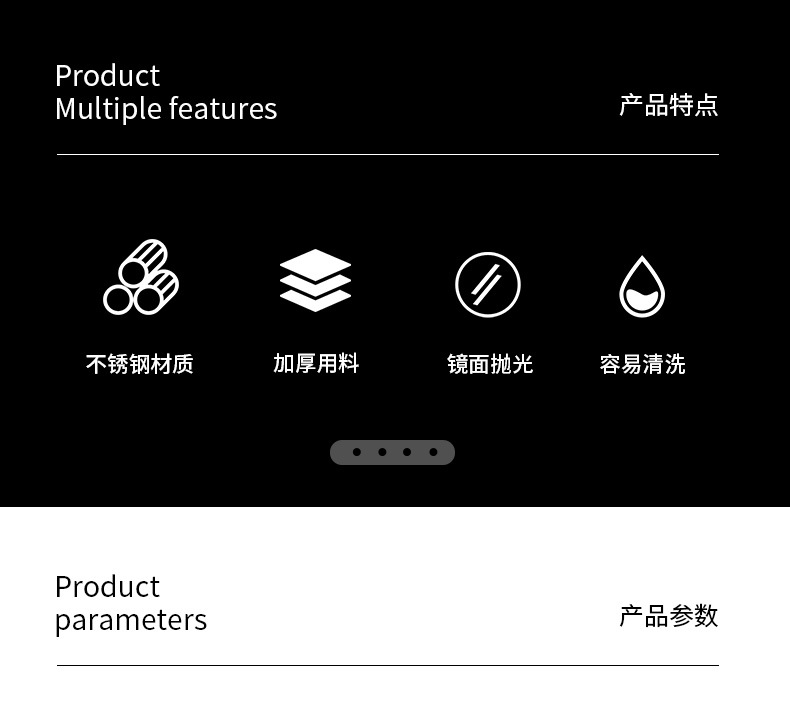 Product
Multiple features

产品特点

不锈钢材质

加厚用料

镜面抛光

容易清洗

Product
parameters

产品参数