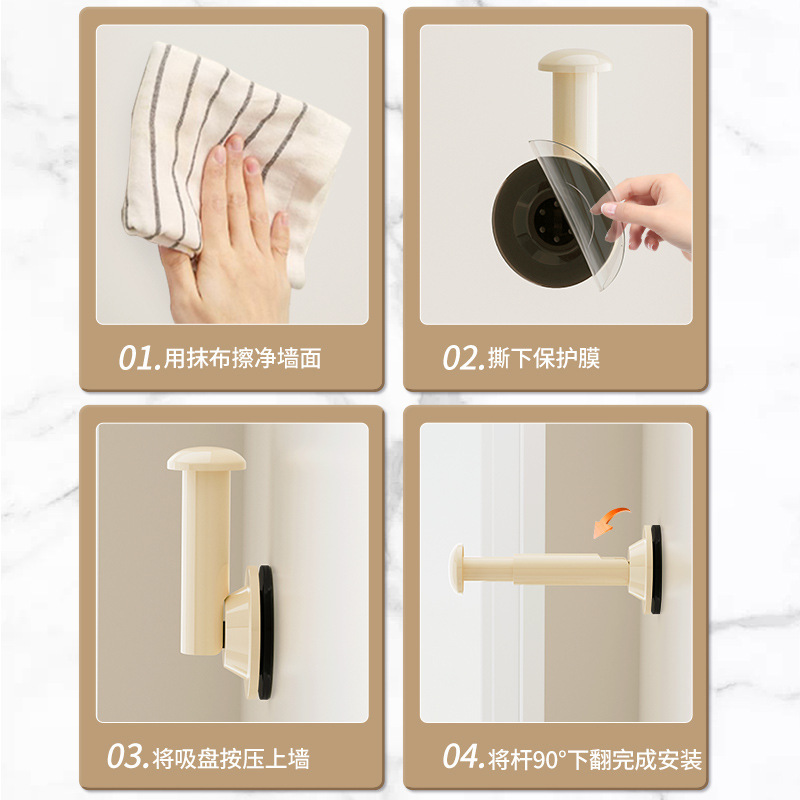 01.用抹布擦净墙面

02.撕下保护膜

03.将吸盘按压上墙

04.将杆90°下翻完成安装