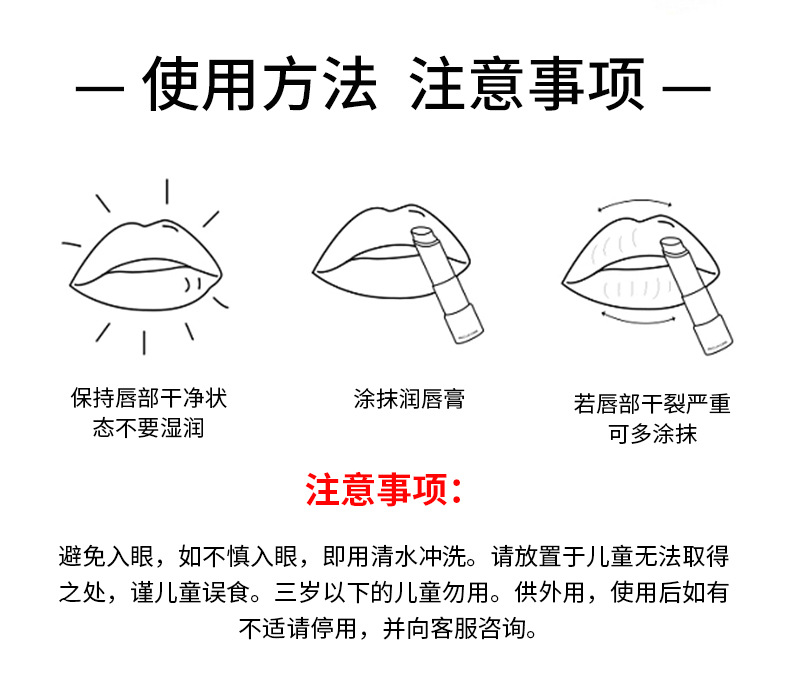 — 使用方法 注意事项 —

保持唇部干净状态不要湿润

涂抹润唇膏

若唇部干裂严重可多涂抹

注意事项：

避免入眼，如不慎入眼，即用清水冲洗。请放置于儿童无法取得之处，谨儿童误食。三岁以下的儿童勿用。供外用，使用后如有不适请停用，并向客服咨询。