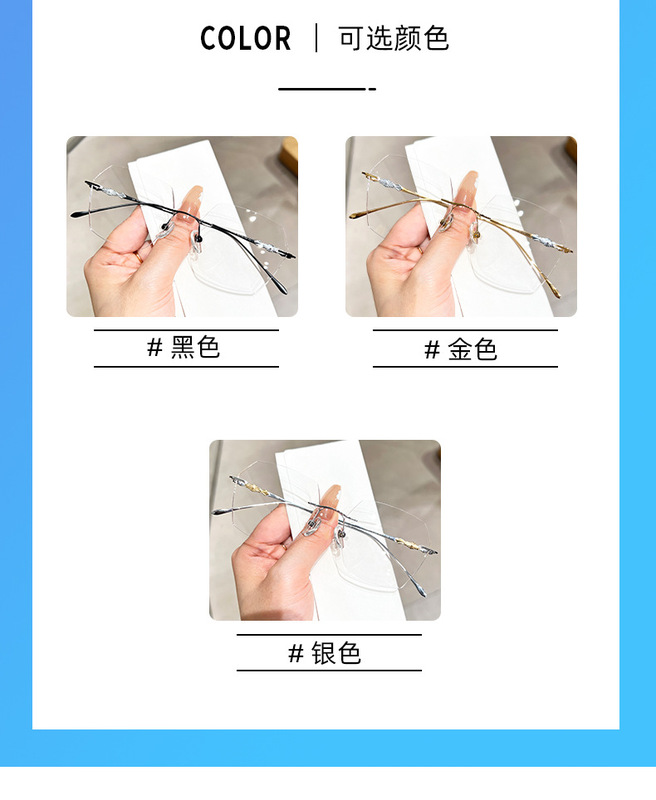 COLOR | 可选颜色

# 黑色

# 金色

# 银色