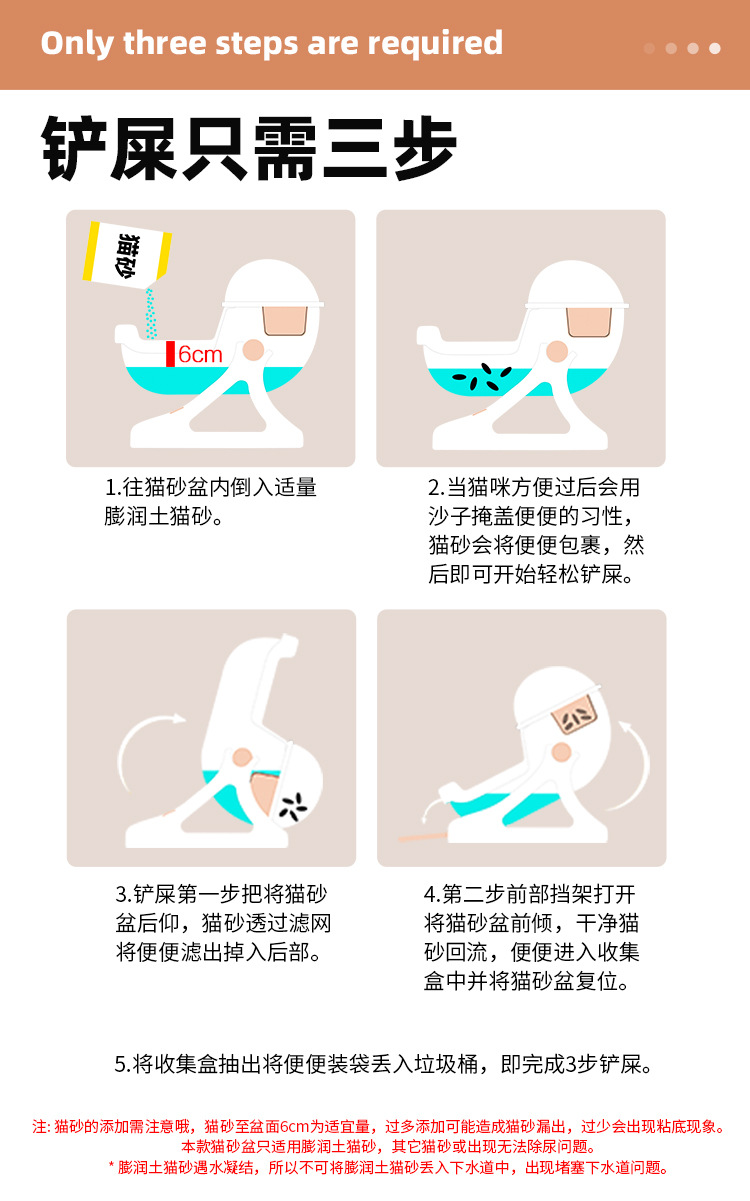 Only three steps are required

铲屎只需三步

猫砂

6cm

1.往猫砂盆内倒入适量膨润土猫砂。

2.当猫咪方便过后会用沙子掩盖便便的习性，猫砂会将便便包裹，然后即可开始轻松铲屎。

3.铲屎第一步把将猫砂盆后仰，猫砂透过滤网将便便滤出掉入后部。

4.第二步前部挡架打开将猫砂盆前倾，干净猫砂回流，便便进入收集盒中并将猫砂盆复位。

5.将收集盒抽出将便便装袋丢入垃圾桶，即完成3步铲屎。

注: 猫砂的添加需注意哦，猫砂至盆面6cm为适宜量，过多添加可能造成猫砂漏出，过少会出现粘底现象。
本款猫砂盆只适用膨润土猫砂，其它猫砂或出现无法除尿问题。
* 膨润土猫砂遇水凝结，所以不可将膨润土猫砂丢入下水道中，出现堵塞下水道问题。