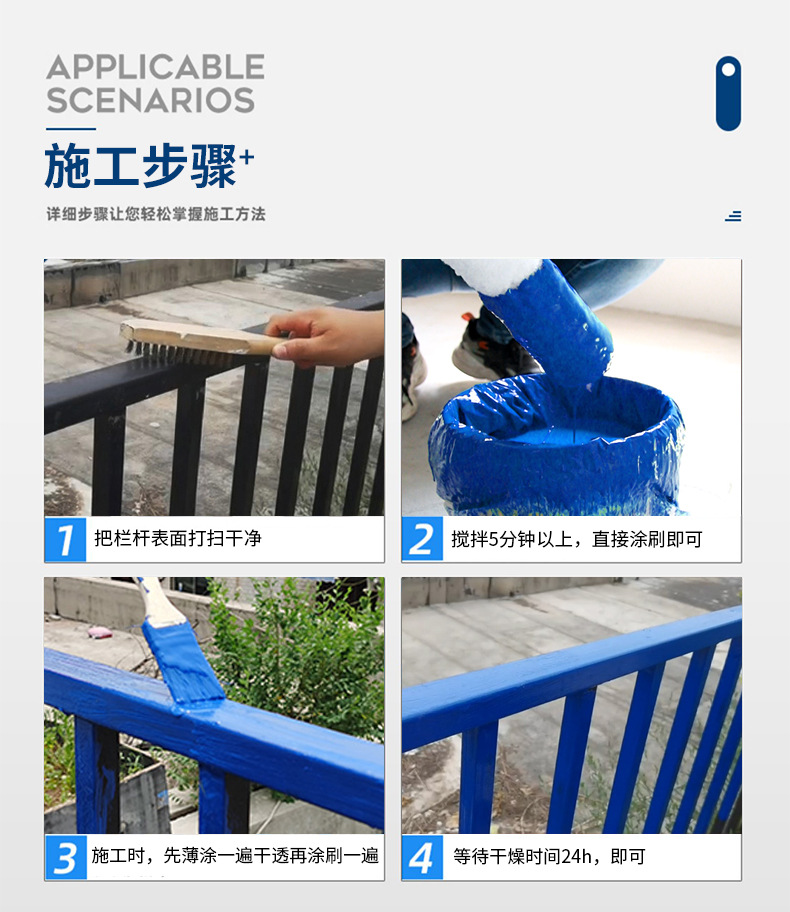 APPLICABLE
SCENARIOS
施工步骤+
详细步骤让您轻松掌握施工方法

1 把栏杆表面打扫干净

2 搅拌5分钟以上，直接涂刷即可

3 施工时，先薄涂一遍干透再涂刷一遍

4 等待干燥时间24h，即可