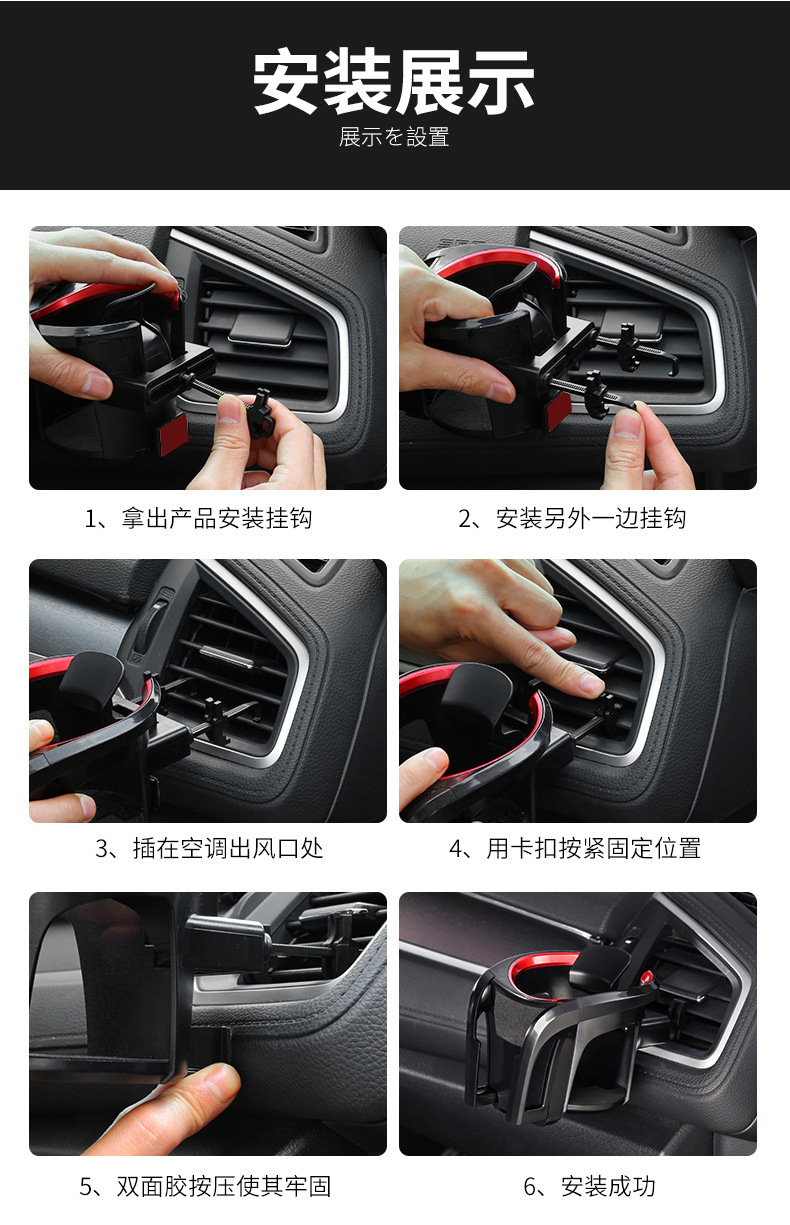 安装展示

展示を設置

1、拿出产品安装挂钩

2、安装另外一边挂钩

3、插在空调出风口处

4、用卡扣按紧固定位置

5、双面胶按压使其牢固

6、安装成功