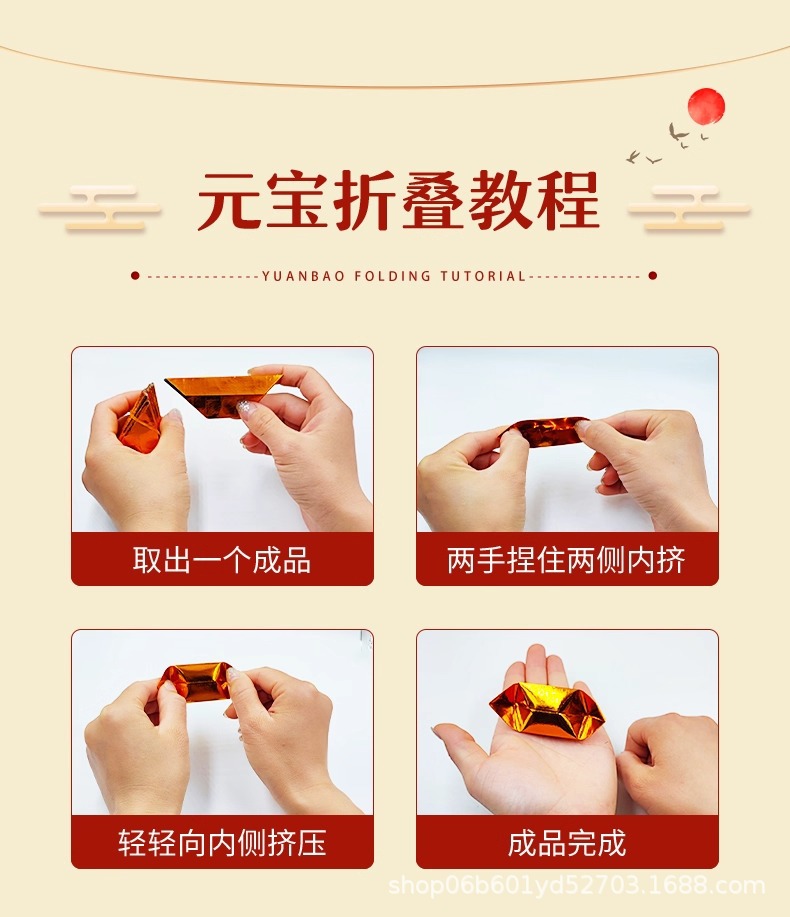 元宝折叠教程

YUANBAO FOLDING TUTORIAL

取出一个成品

两手捏住两侧内挤

轻轻向内侧挤压

成品完成

shop06b601yd52703.1688.com