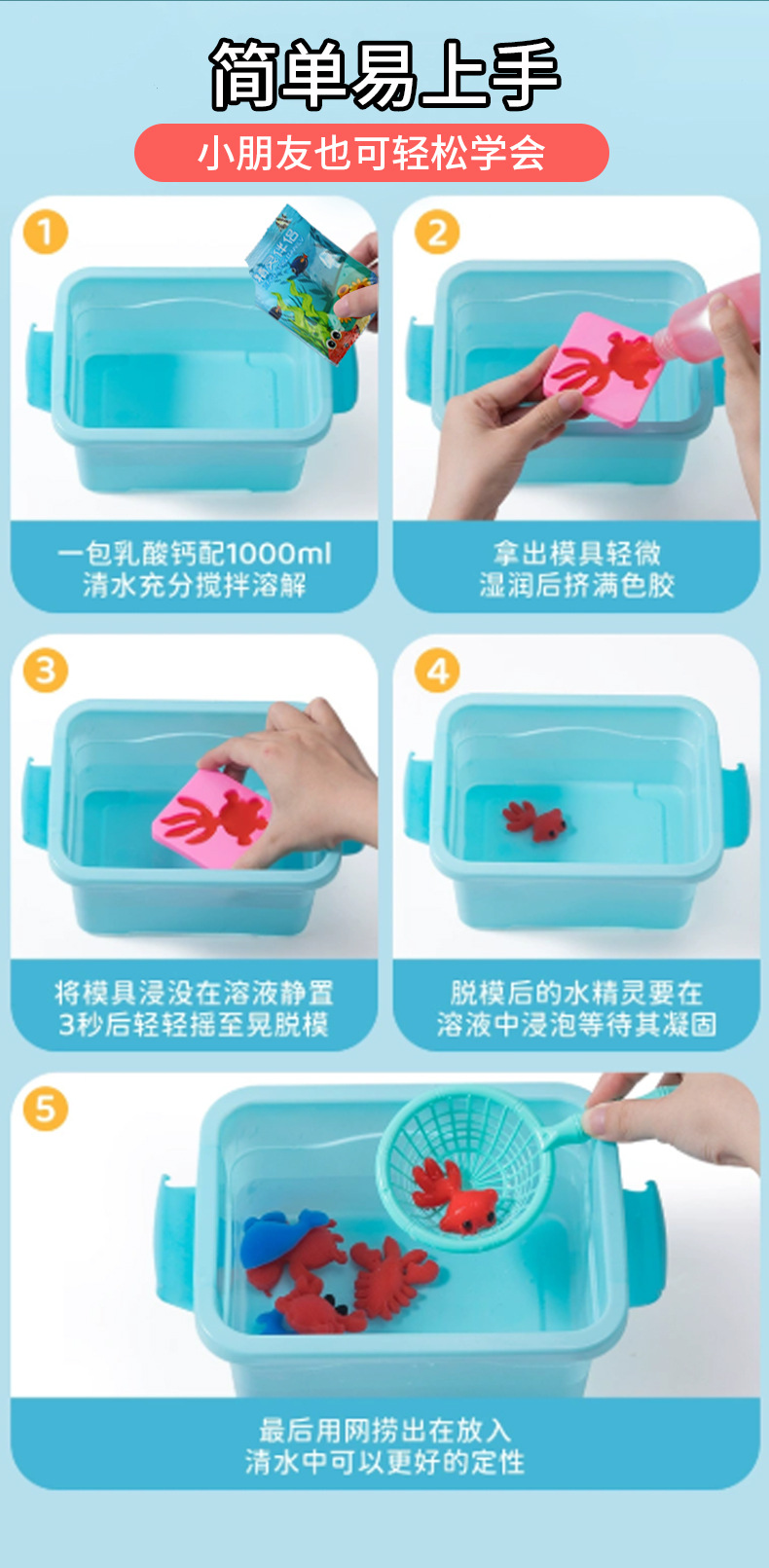 简单易上手

小朋友也可轻松学会

1

一包乳酸钙配1000ml
清水充分搅拌溶解

2

拿出模具轻微
湿润后挤满色胶

3

将模具浸没在溶液静置
3秒后轻轻摇至晃脱模

4

脱模后的水精灵要在
溶液中浸泡等待其凝固

5

最后用网捞出在放入
清水中可以更好的定性