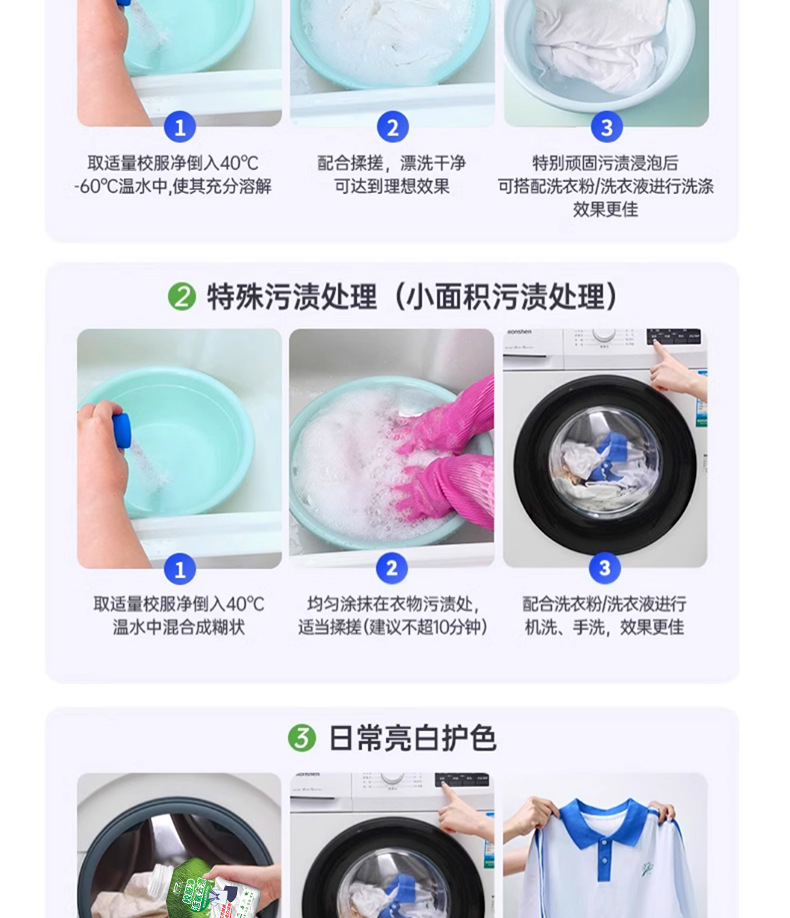 1
取适量校服净倒入40℃-60℃温水中,使其充分溶解

2
配合揉搓，漂洗干净可达到理想效果

3
特别顽固污渍浸泡后可搭配洗衣粉/洗衣液进行洗涤效果更佳

2 特殊污渍处理（小面积污渍处理）

1
取适量校服净倒入40℃温水中混合成糊状

2
均匀涂抹在衣物污渍处，适当揉搓(建议不超10分钟)

3
配合洗衣粉/洗衣液进行机洗、手洗，效果更佳

3 日常亮白护色