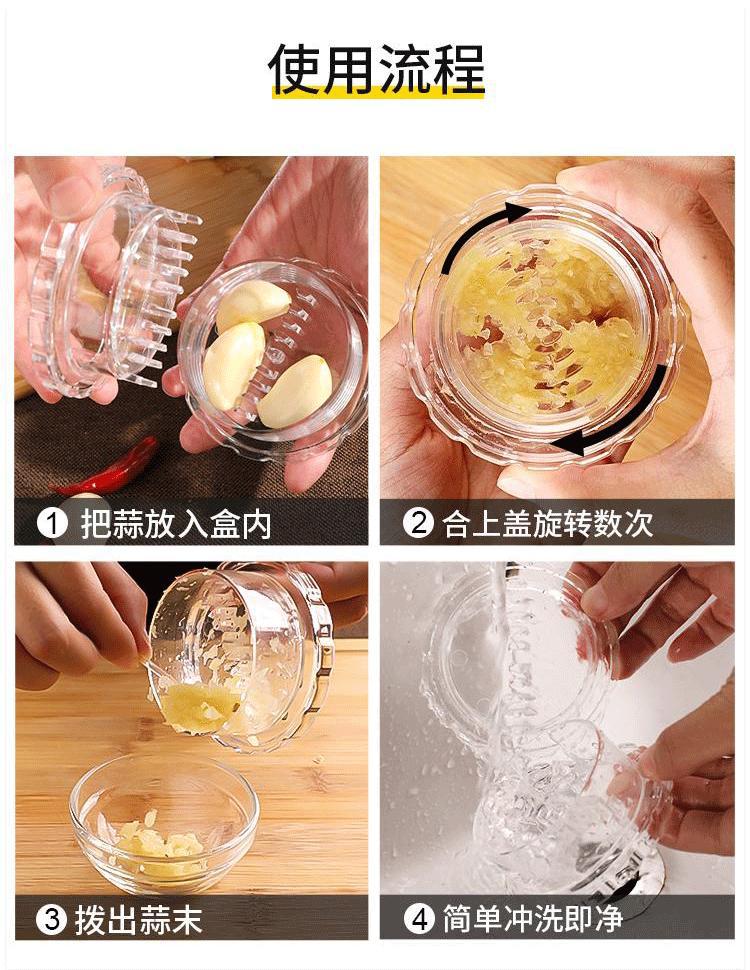 使用流程

1 把蒜放入盒内

2 合上盖旋转数次

3 拨出蒜末

4 简单冲洗即净