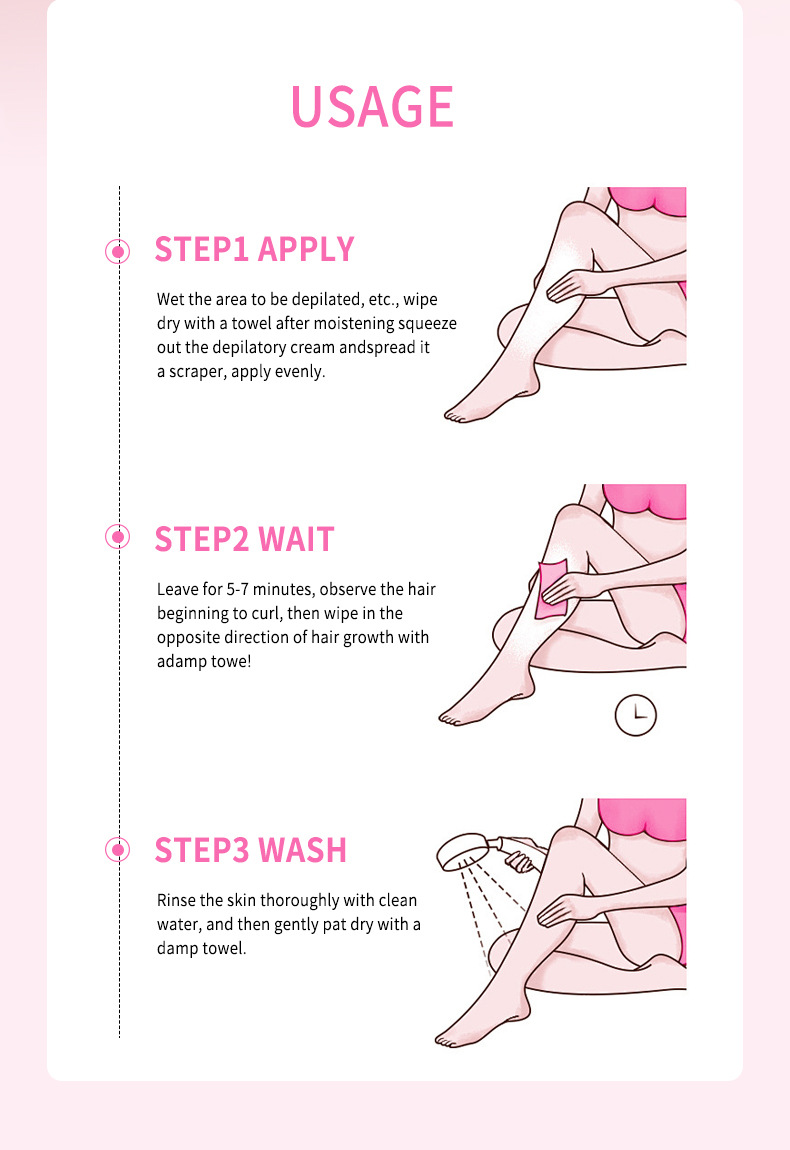 USAGE

STEP1 APPLY

Wet the area to be depilated, etc., wipe dry with a towel after moistening squeeze out the depilatory cream andspread it a scraper, apply evenly.

STEP2 WAIT

Leave for 5-7 minutes, observe the hair beginning to curl, then wipe in the opposite direction of hair growth with adamp towe!

STEP3 WASH

Rinse the skin thoroughly with clean water, and then gently pat dry with a damp towel.