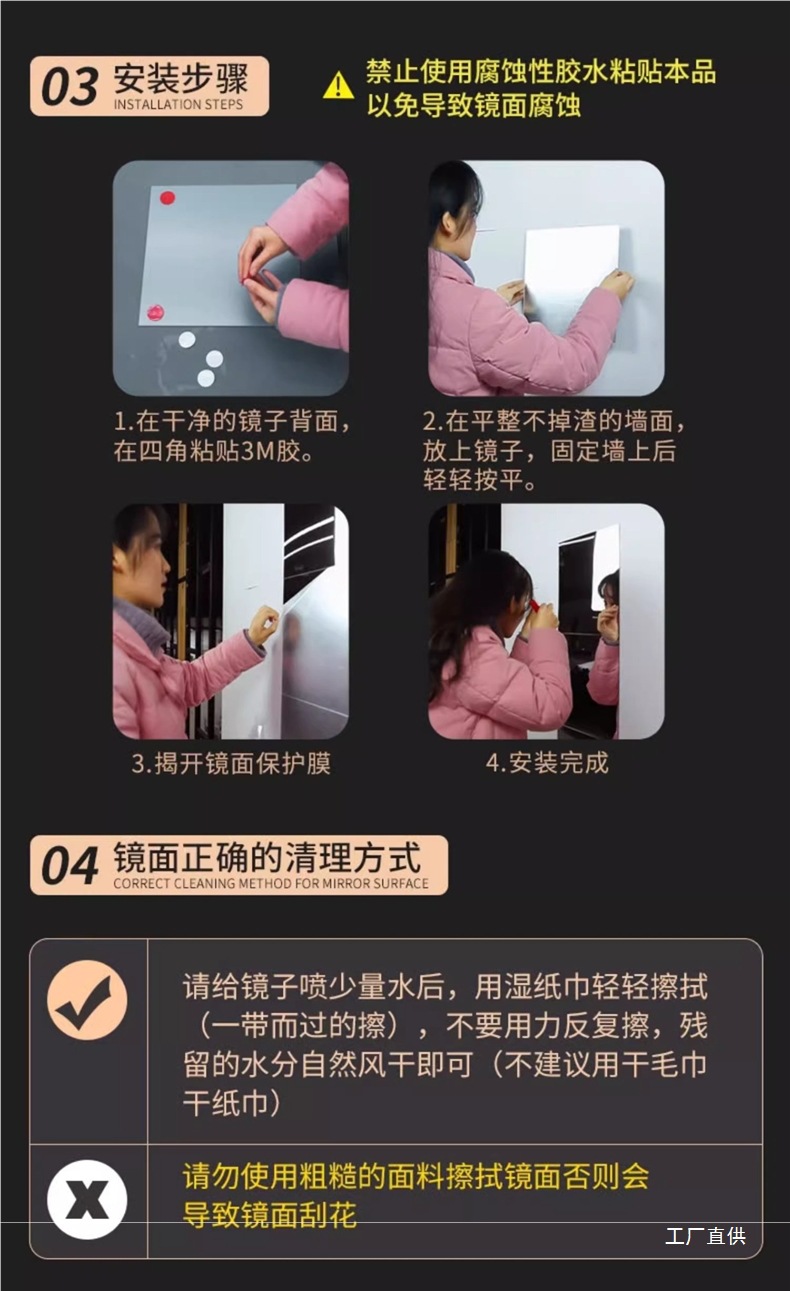 03 安装步骤
INSTALLATION STEPS

禁止使用腐蚀性胶水粘贴本品以免导致镜面腐蚀

1.在干净的镜子背面，在四角粘贴3M胶。

2.在平整不掉渣的墙面，放上镜子，固定墙上后轻轻按平。

3.揭开镜面保护膜

4.安装完成

04 镜面正确的清理方式
CORRECT CLEANING METHOD FOR MIRROR SURFACE

请给镜子喷少量水后，用湿纸巾轻轻擦拭（一带而过的擦），不要用力反复擦，残留的水分自然风干即可（不建议用干毛巾干纸巾）

请勿使用粗糙的面料擦拭镜面否则会导致镜面刮花

工厂直供