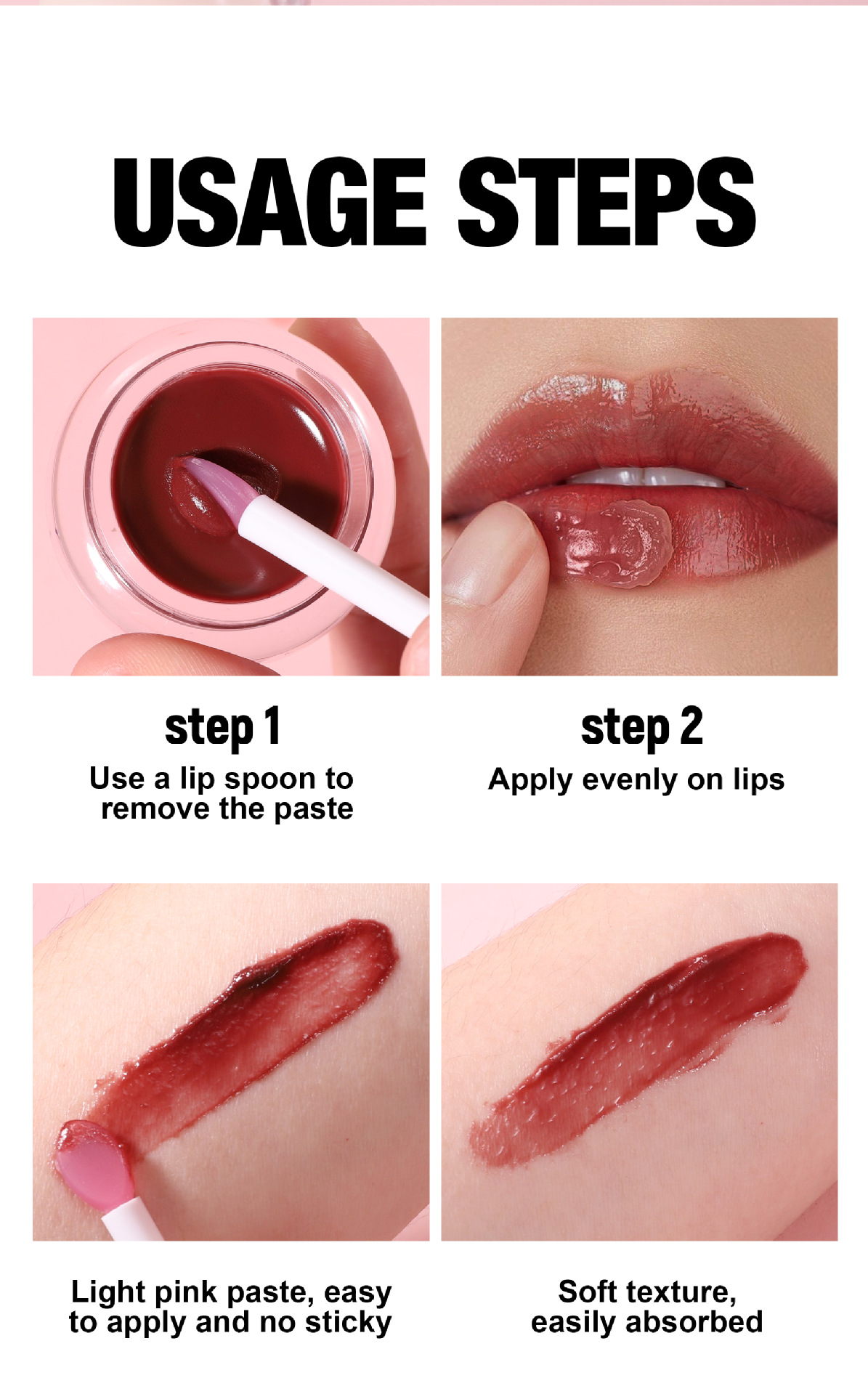 USAGE STEPS

step 1
Use a lip spoon to remove the paste

step 2
Apply evenly on lips

Light pink paste, easy to apply and no sticky

Soft texture, easily absorbed