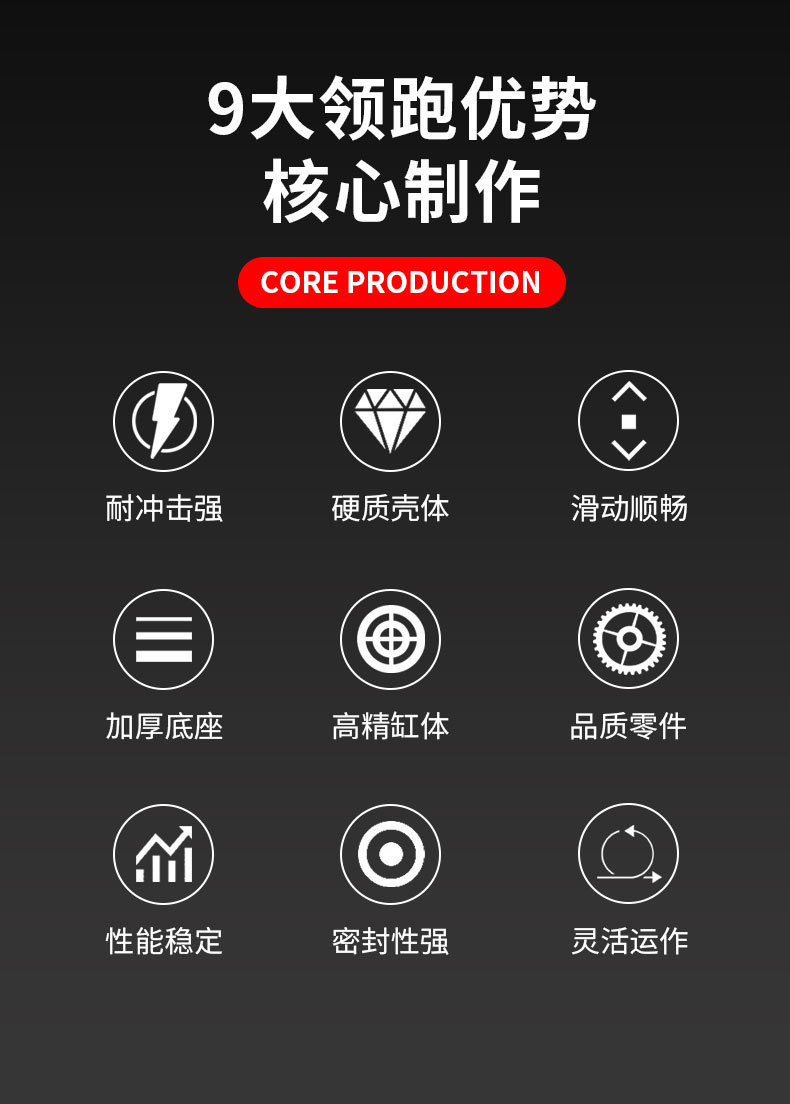 9大领跑优势
核心制作

CORE PRODUCTION

耐冲击强

硬质壳体

滑动顺畅

加厚底座

高精缸体

品质零件

性能稳定

密封性强

灵活运作