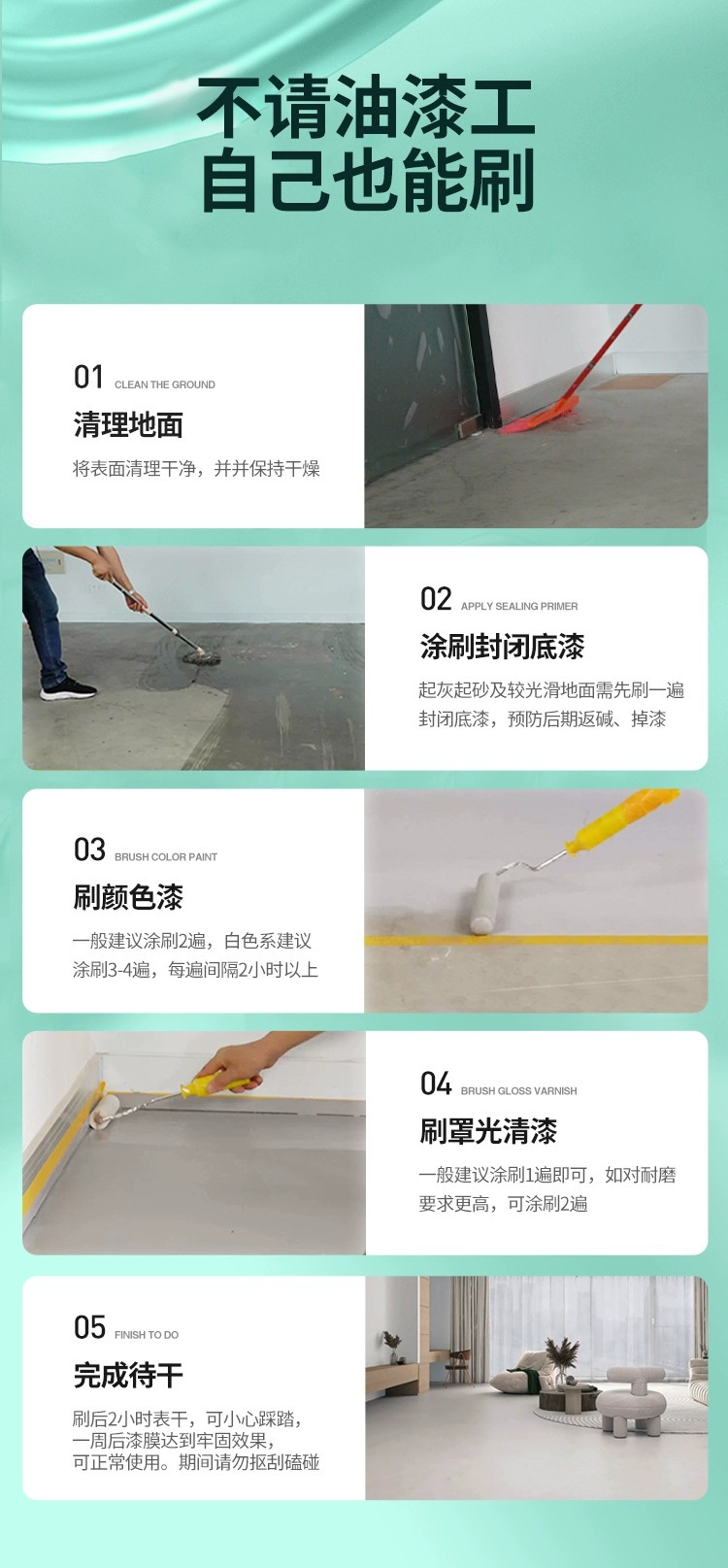 不请油漆工
自己也能刷

01 CLEAN THE GROUND
清理地面
将表面清理干净，并并保持干燥

02 APPLY SEALING PRIMER
涂刷封闭底漆
起灰起砂及较光滑地面需先刷一遍封闭底漆，预防后期返碱、掉漆

03 BRUSH COLOR PAINT
刷颜色漆
一般建议涂刷2遍，白色系建议涂刷3-4遍，每遍间隔2小时以上

04 BRUSH GLOSS VARNISH
刷罩光清漆
一般建议涂刷1遍即可，如对耐磨要求更高，可涂刷2遍

05 FINISH TO DO
完成待干
刷后2小时表干，可小心踩踏，一周后漆膜达到牢固效果，可正常使用。期间请勿抠刮磕碰