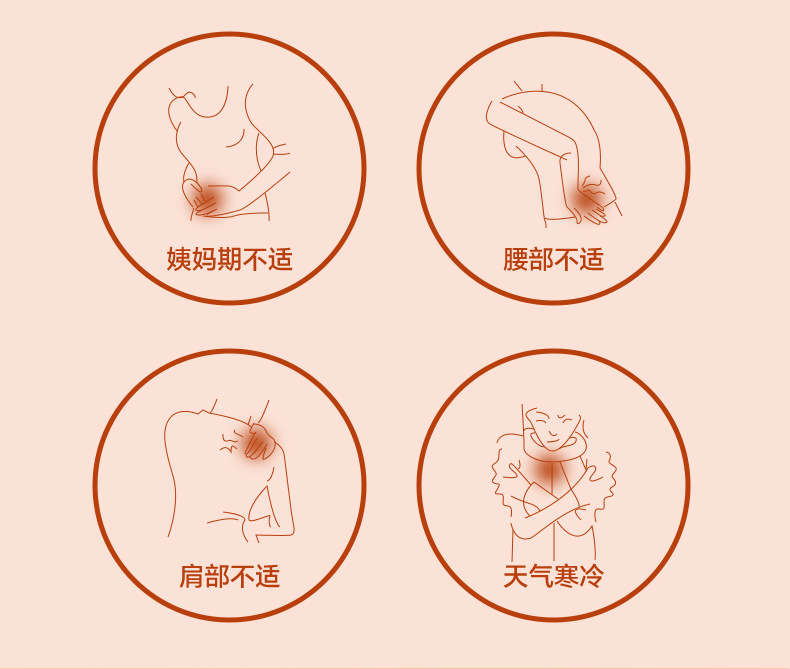 姨妈期不适

腰部不适

肩部不适

天气寒冷