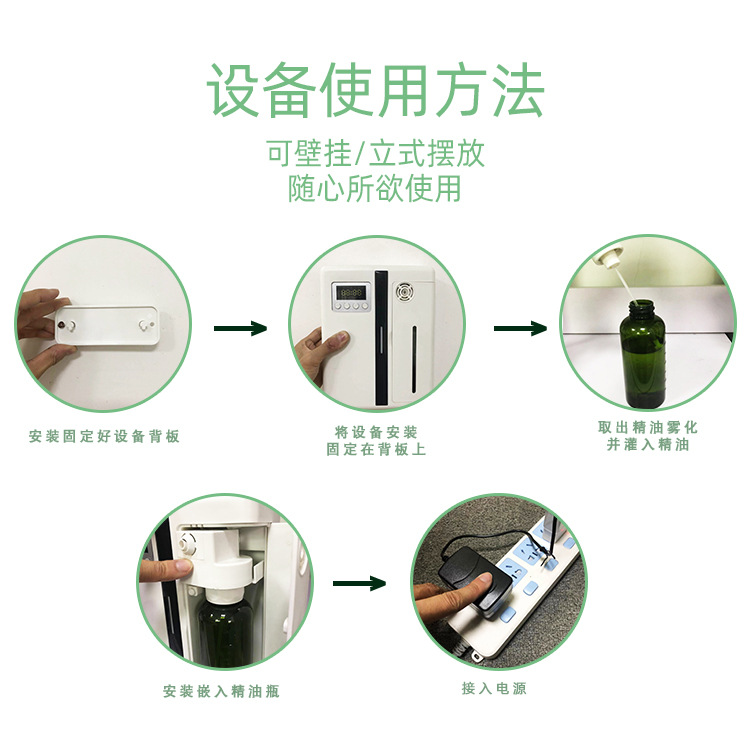 设备使用方法

可壁挂/立式摆放
随心所欲使用

安装固定好设备背板

将设备安装
固定在背板上

取出精油雾化
并灌入精油

安装嵌入精油瓶

接入电源