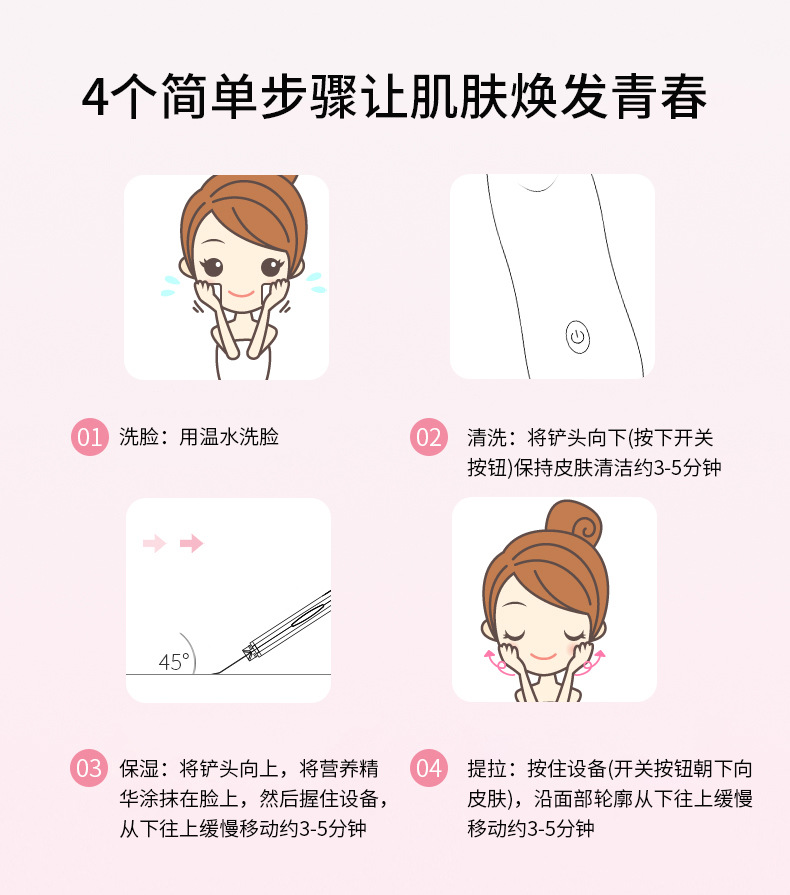 4个简单步骤让肌肤焕发青春

01 洗脸：用温水洗脸

02 清洗：将铲头向下(按下开关按钮)保持皮肤清洁约3-5分钟

45°

03 保湿：将铲头向上，将营养精华涂抹在脸上，然后握住设备，从下往上缓慢移动约3-5分钟

04 提拉：按住设备(开关按钮朝下向皮肤)，沿面部轮廓从下往上缓慢移动约3-5分钟