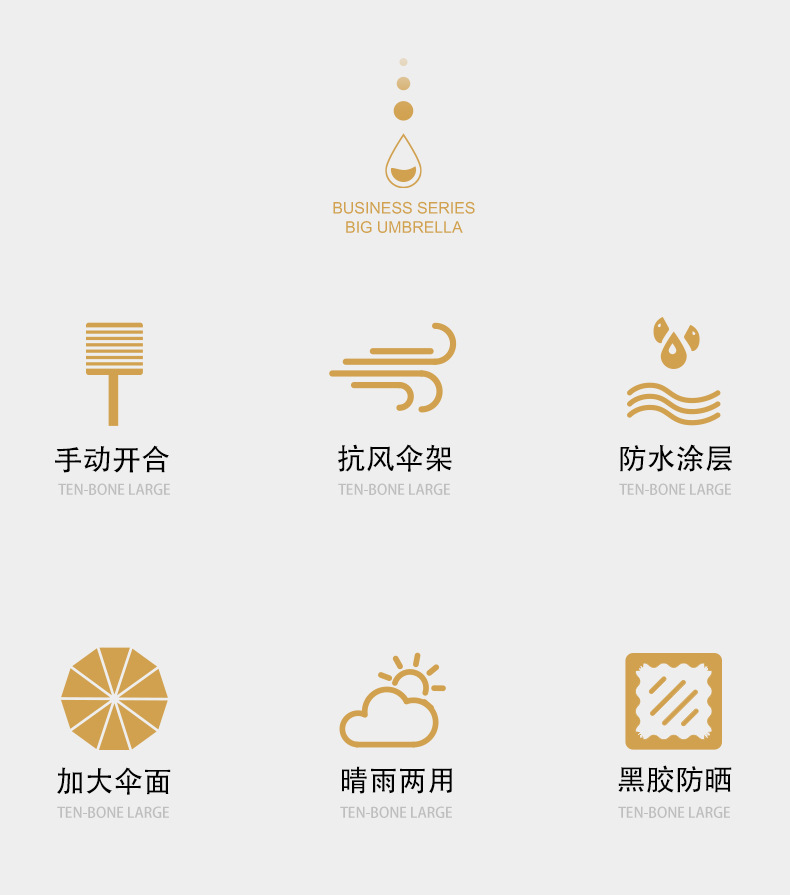 BUSINESS SERIES
BIG UMBRELLA

手动开合
TEN-BONE LARGE

抗风伞架
TEN-BONE LARGE

防水涂层
TEN-BONE LARGE

加大伞面
TEN-BONE LARGE

晴雨两用
TEN-BONE LARGE

黑胶防晒
TEN-BONE LARGE