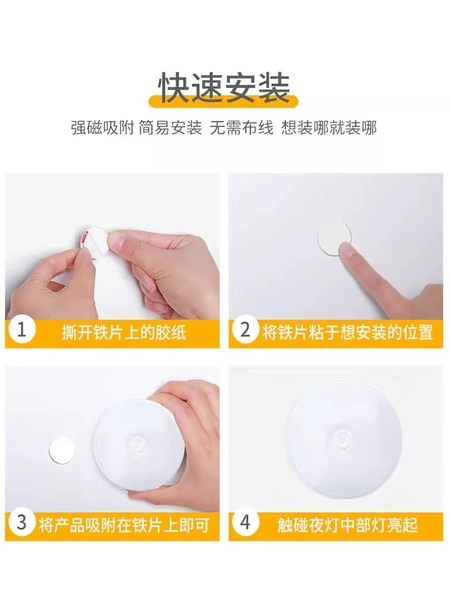 快速安装

强磁吸附 简易安装 无需布线 想装哪就装哪

1 撕开铁片上的胶纸

2 将铁片粘于想安装的位置

3 将产品吸附在铁片上即可

4 触碰夜灯中部灯亮起