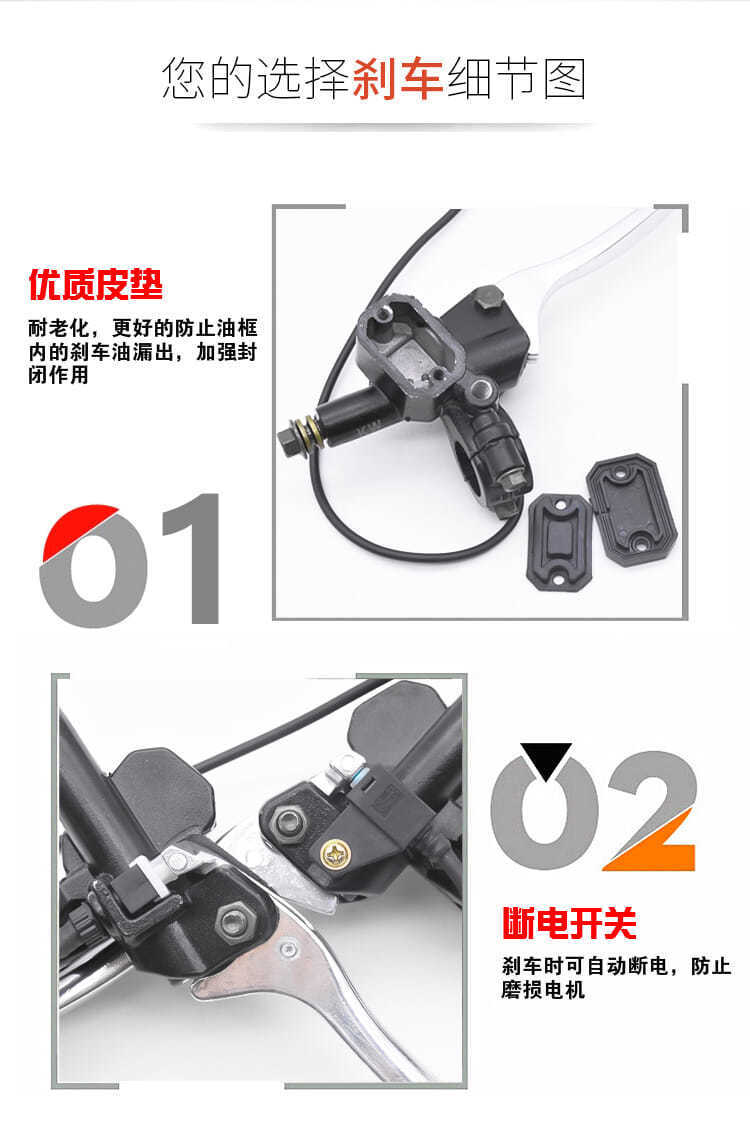 您的选择刹车细节图

优质皮垫

耐老化，更好的防止油框内的刹车油漏出，加强封闭作用

01

02

断电开关

刹车时可自动断电，防止磨损电机