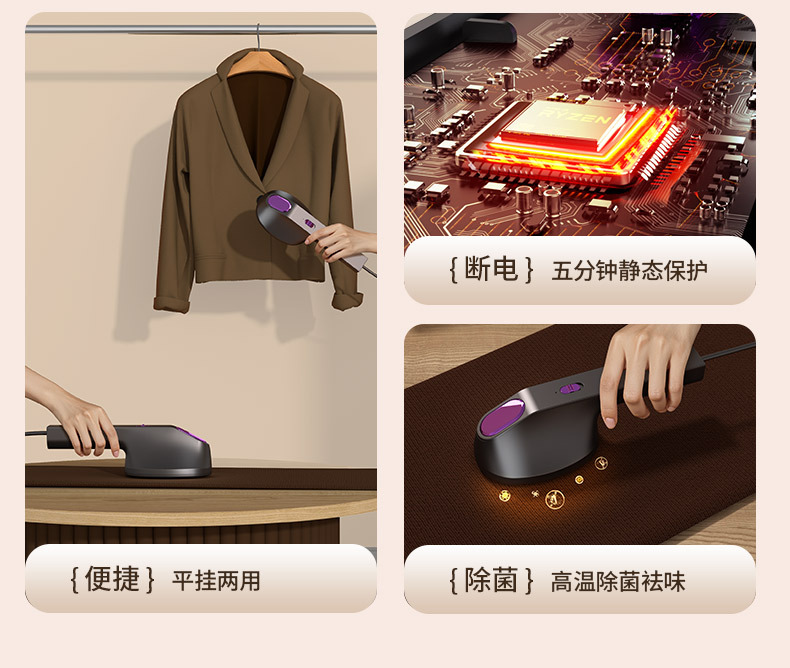 RYZEN

{断电} 五分钟静态保护

{便捷} 平挂两用

{除菌} 高温除菌祛味