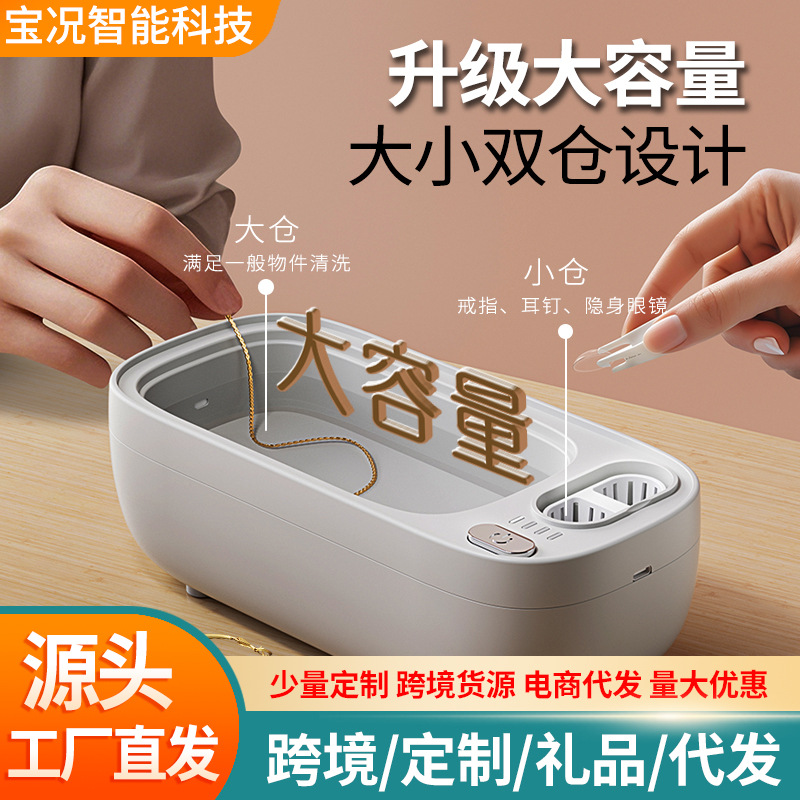 宝况智能科技

升级大容量
大小双仓设计

大仓
满足一般物件清洗

小仓
戒指、耳钉、隐身眼镜

大容量

源头
工厂直发

少量定制 跨境货源 电商代发 量大优惠

跨境/定制/礼品/代发