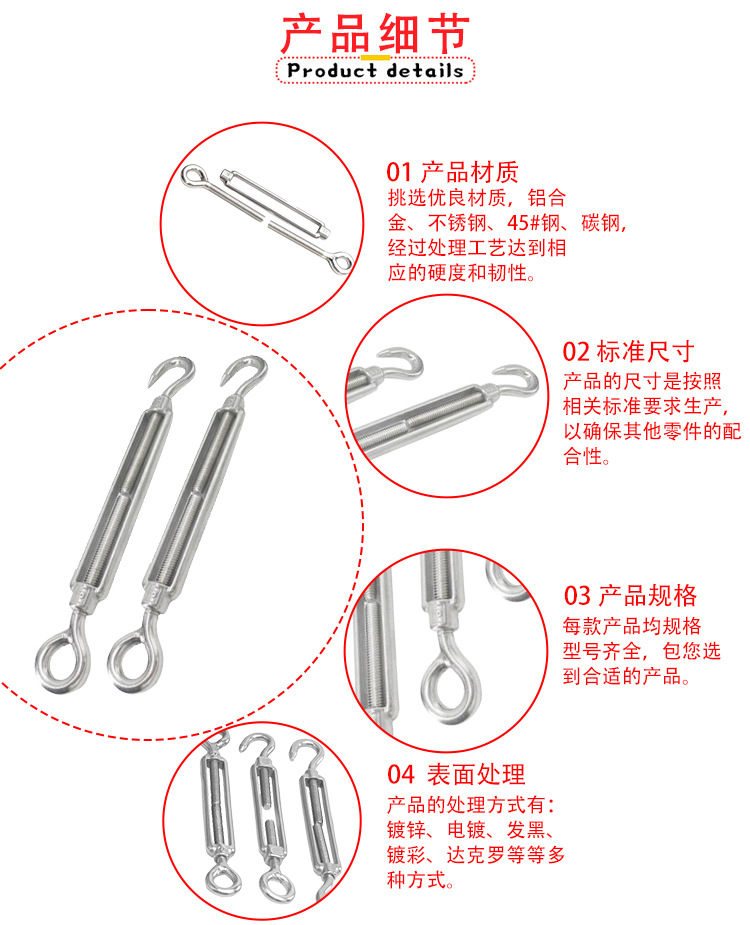 产品细节
Product details

01 产品材质
挑选优良材质，铝合金、不锈钢、45#钢、碳钢，经过处理工艺达到相应的硬度和韧性。

02 标准尺寸
产品的尺寸是按照相关标准要求生产，以确保其他零件的配合性。

03 产品规格
每款产品均规格型号齐全，包您选到合适的产品。

04 表面处理
产品的处理方式有：镀锌、电镀、发黑、镀彩、达克罗等等多种方式。