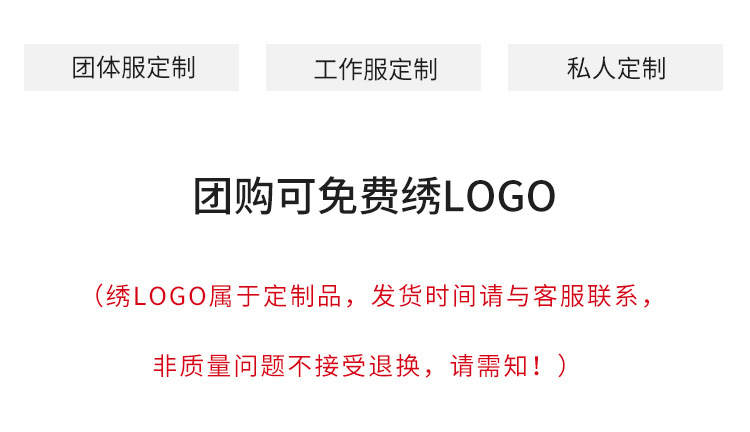 团体服定制

工作服定制

私人定制

团购可免费绣LOGO

（绣LOGO属于定制品，发货时间请与客服联系，

非质量问题不接受退换，请需知！）