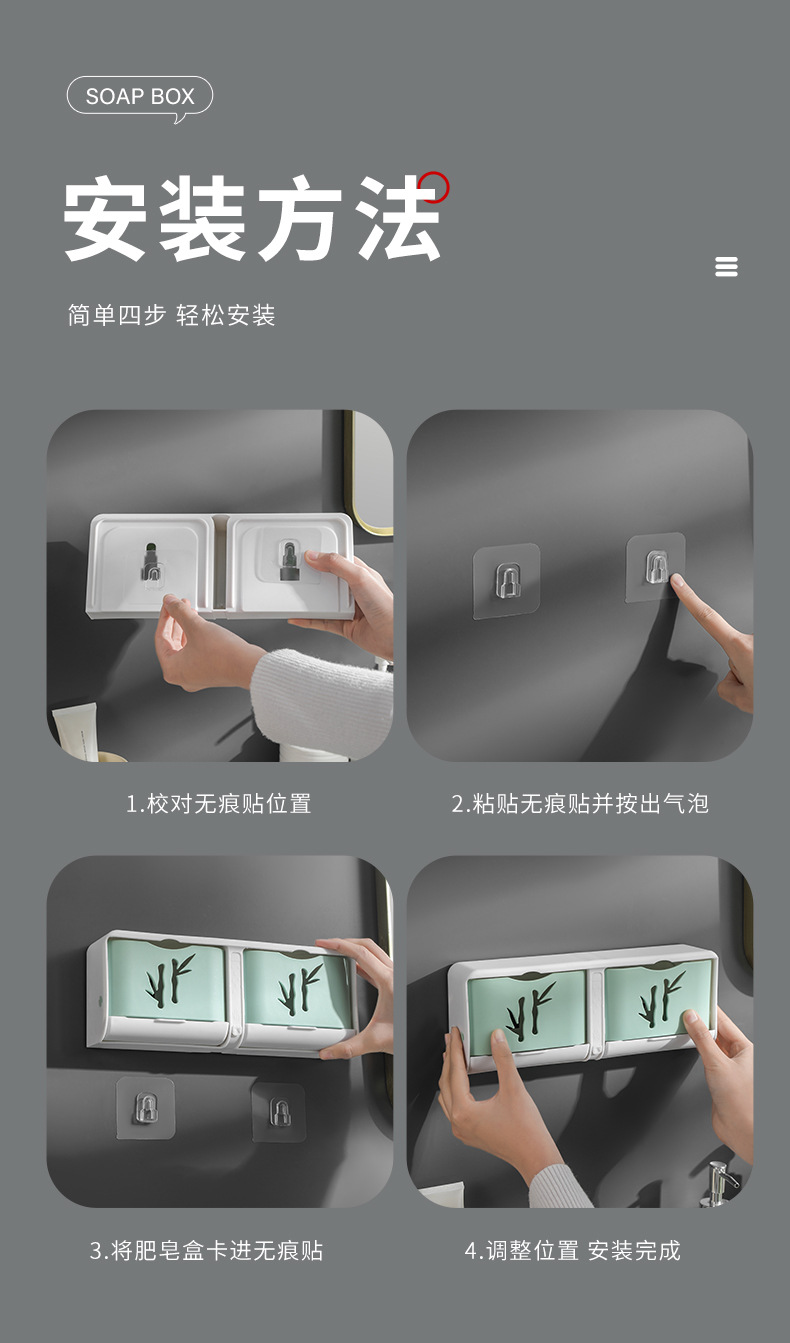 SOAP BOX

安装方法

简单四步 轻松安装

1.校对无痕贴位置

2.粘贴无痕贴并按出气泡

3.将肥皂盒卡进无痕贴

4.调整位置 安装完成