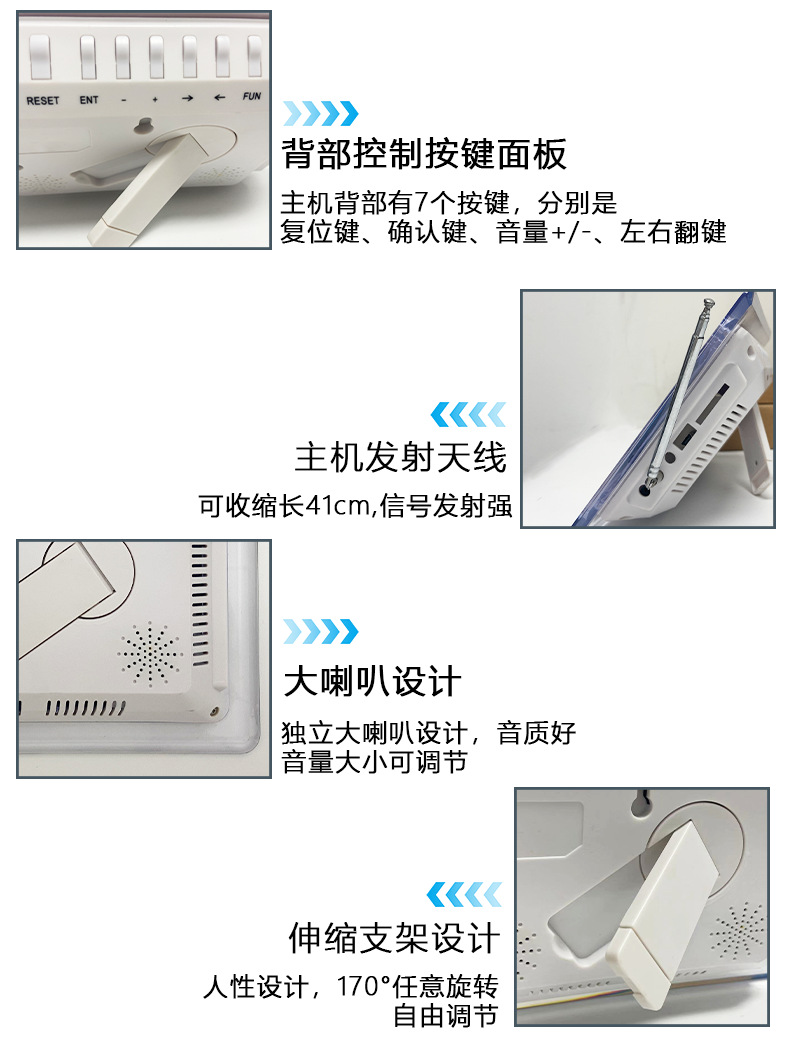 RESET ENT - + → ← FUN

背部控制按键面板

主机背部有7个按键，分别是
复位键、确认键、音量+/-、左右翻键

主机发射天线

可收缩长41cm,信号发射强

大喇叭设计

独立大喇叭设计，音质好
音量大小可调节

伸缩支架设计

人性设计，170°任意旋转
自由调节