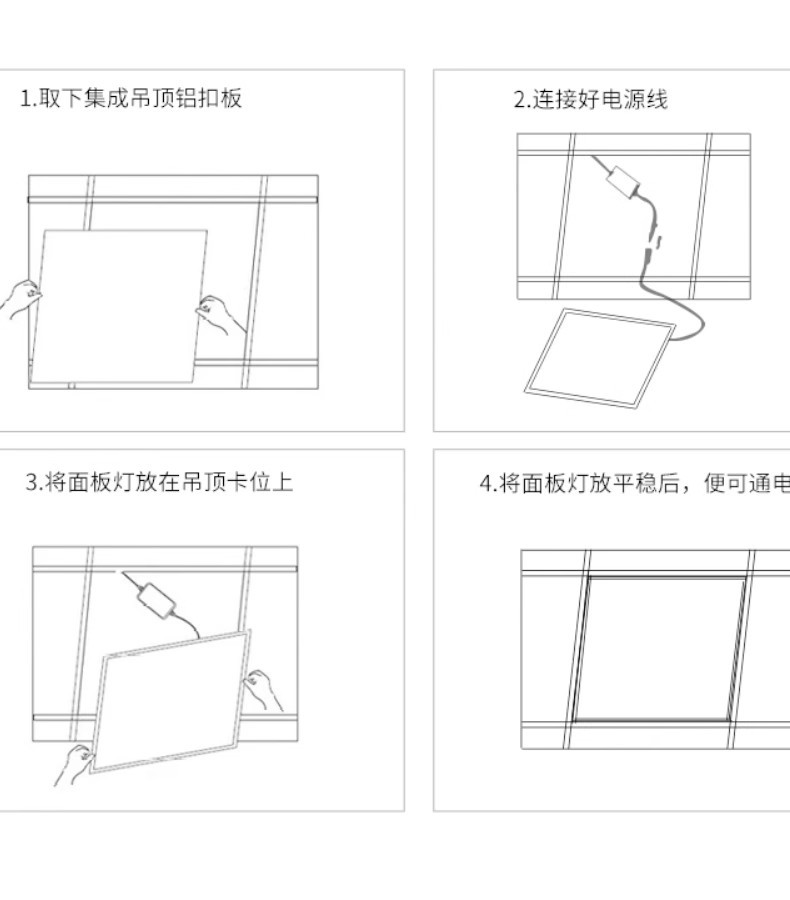 1.取下集成吊顶铝扣板

2.连接好电源线

3.将面板灯放在吊顶卡位上

4.将面板灯放平稳后，便可通电