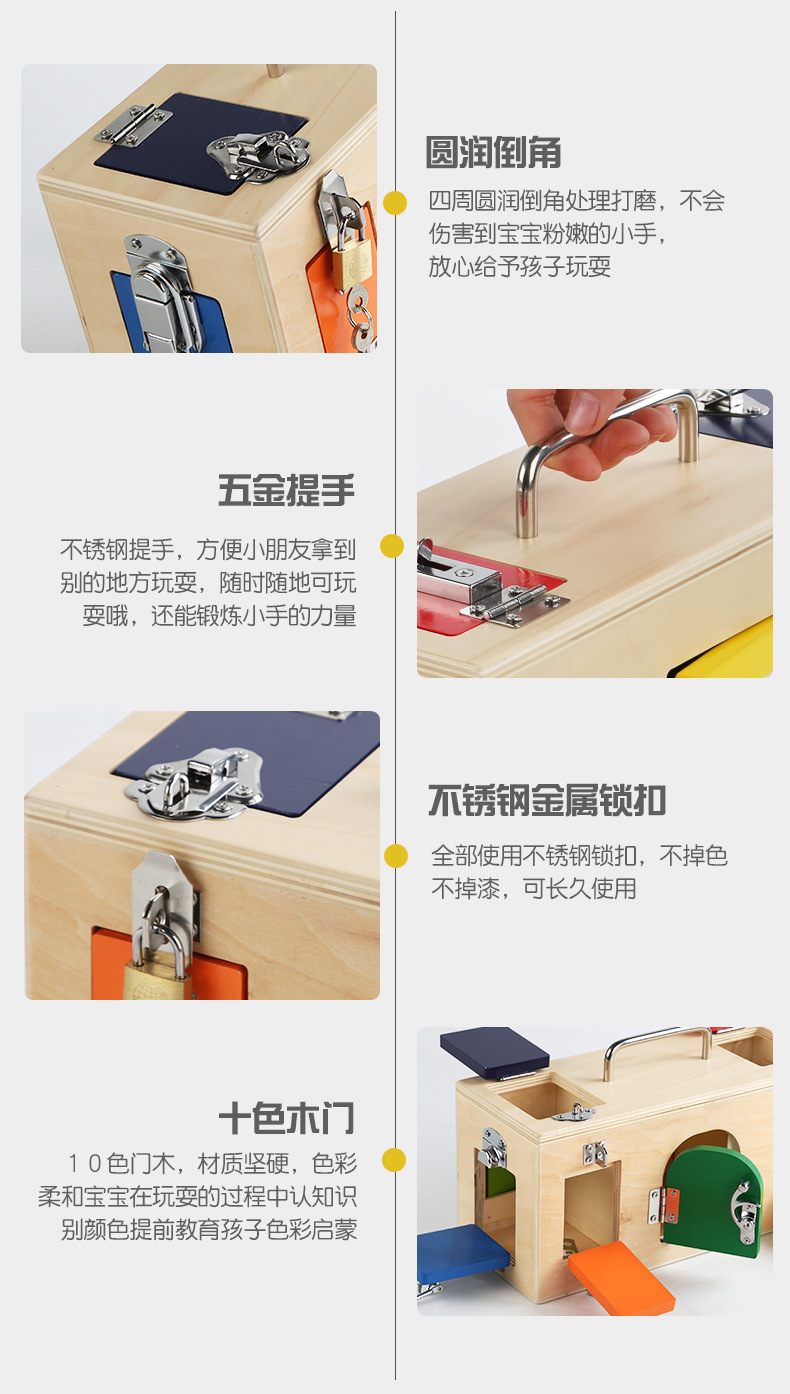 圆润倒角

四周圆润倒角处理打磨，不会伤害到宝宝粉嫩的小手，放心给予孩子玩耍

五金提手

不锈钢提手，方便小朋友拿到别的地方玩耍，随时随地可玩耍哦，还能锻炼小手的力量

不锈钢金属锁扣

全部使用不锈钢锁扣，不掉色不掉漆，可长久使用

十色木门

１０色门木，材质坚硬，色彩柔和宝宝在玩耍的过程中认知识别颜色提前教育孩子色彩启蒙