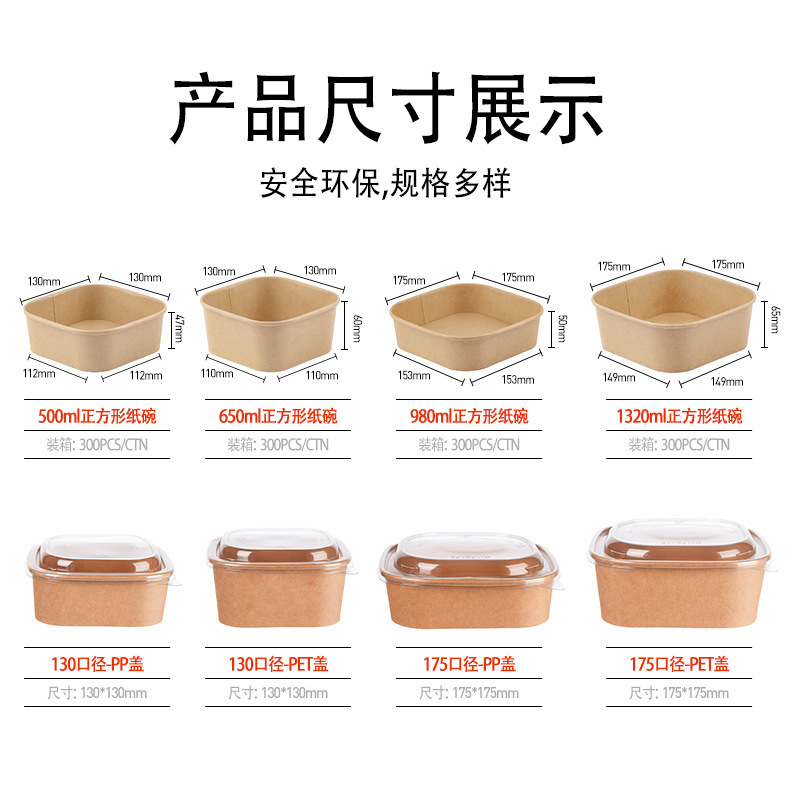 产品尺寸展示

安全环保,规格多样

130mm 130mm 47mm 112mm 112mm

500ml正方形纸碗

装箱: 300PCS/CTN

130mm 130mm 60mm 110mm 110mm

650ml正方形纸碗

装箱: 300PCS/CTN

175mm 175mm 50mm 153mm 153mm

980ml正方形纸碗

装箱: 300PCS/CTN

175mm 175mm 65mm 149mm 149mm

1320ml正方形纸碗

装箱: 300PCS/CTN

130口径-PP盖

尺寸: 130*130mm

130口径-PET盖

尺寸: 130*130mm

175口径-PP盖

尺寸: 175*175mm

175口径-PET盖

尺寸: 175*175mm