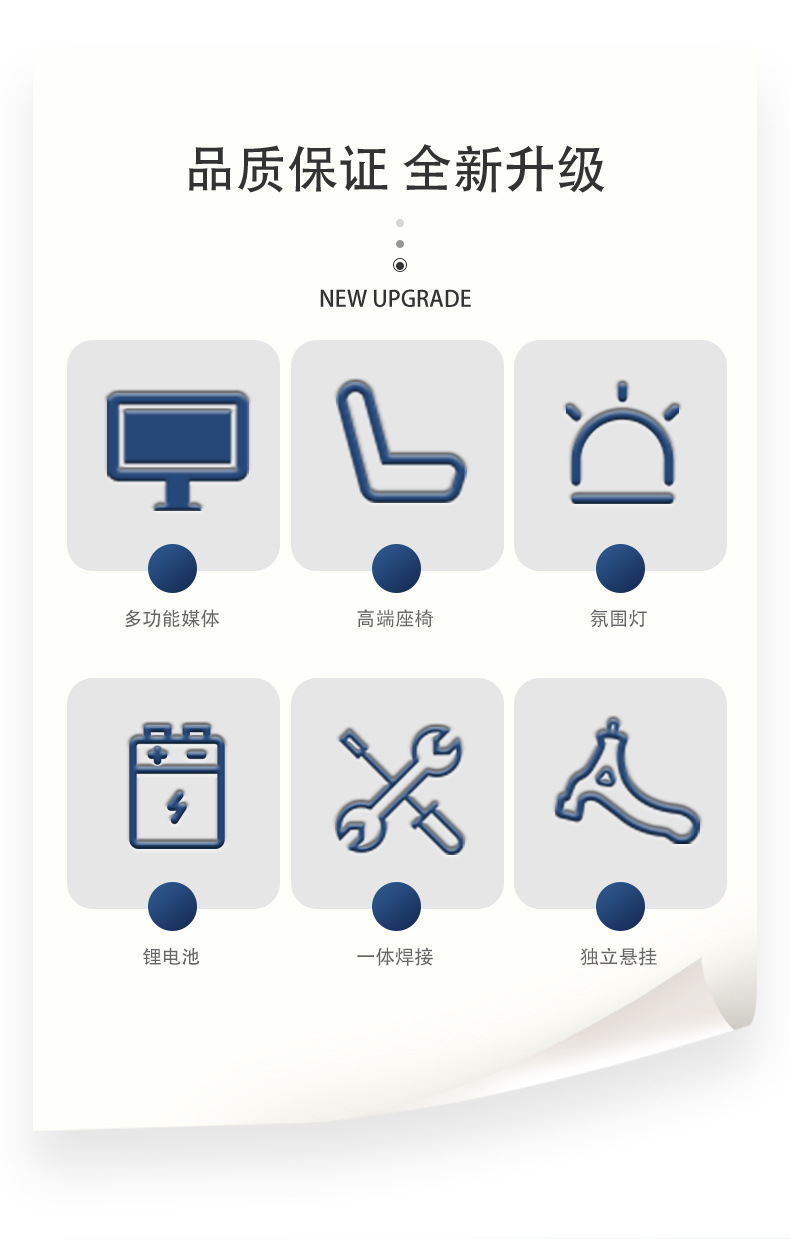 品质保证 全新升级

NEW UPGRADE

多功能媒体

高端座椅

氛围灯

锂电池

一体焊接

独立悬挂