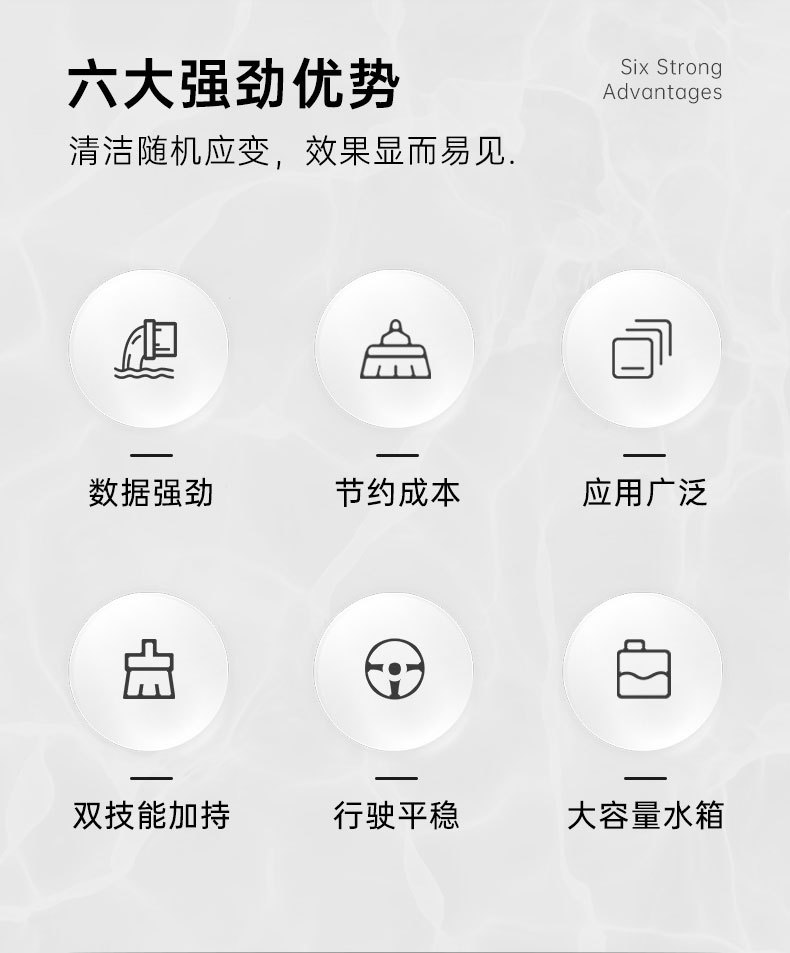 六大强劲优势

Six Strong
Advantages

清洁随机应变，效果显而易见.

数据强劲

节约成本

应用广泛

双技能加持

行驶平稳

大容量水箱