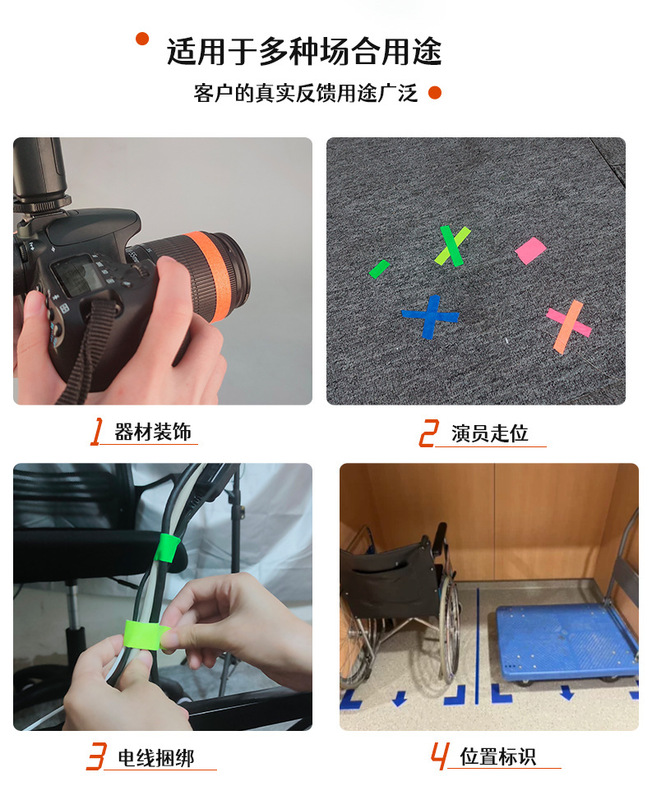 适用于多种场合用途

客户的真实反馈用途广泛

1 器材装饰

2 演员走位

3 电线捆绑

4 位置标识