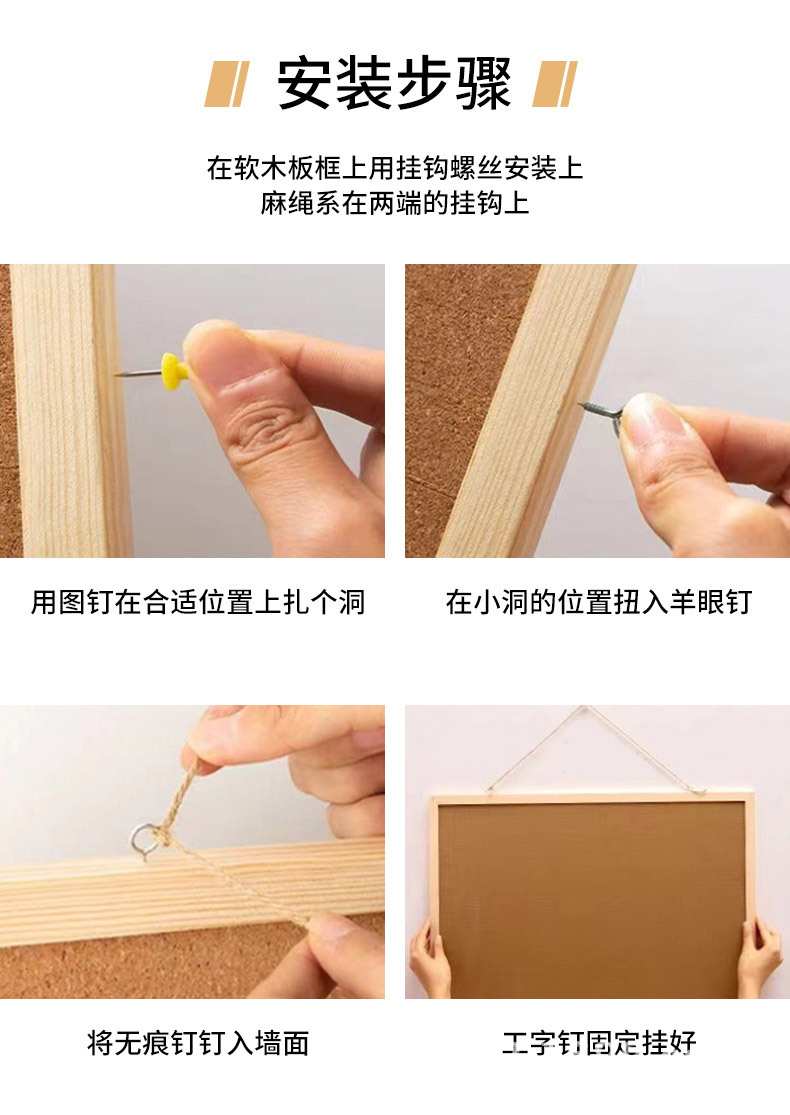 安装步骤

在软木板框上用挂钩螺丝安装上
麻绳系在两端的挂钩上

用图钉在合适位置上扎个洞

在小洞的位置扭入羊眼钉

将无痕钉钉入墙面

工字钉固定挂好