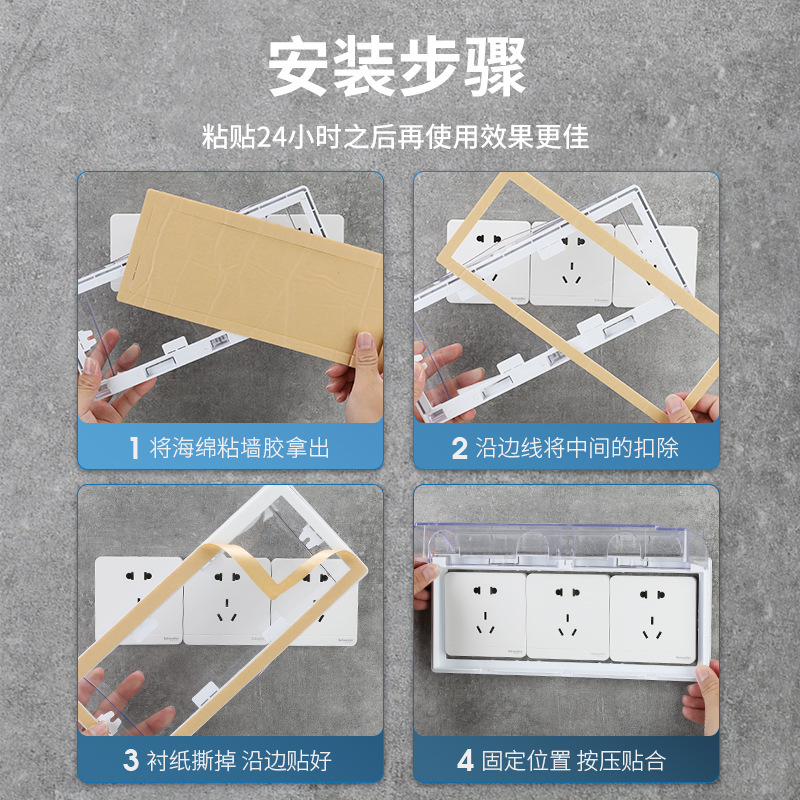 安装步骤

粘贴24小时之后再使用效果更佳

1 将海绵粘墙胶拿出

2 沿边线将中间的扣除

3 衬纸撕掉 沿边贴好

4 固定位置 按压贴合