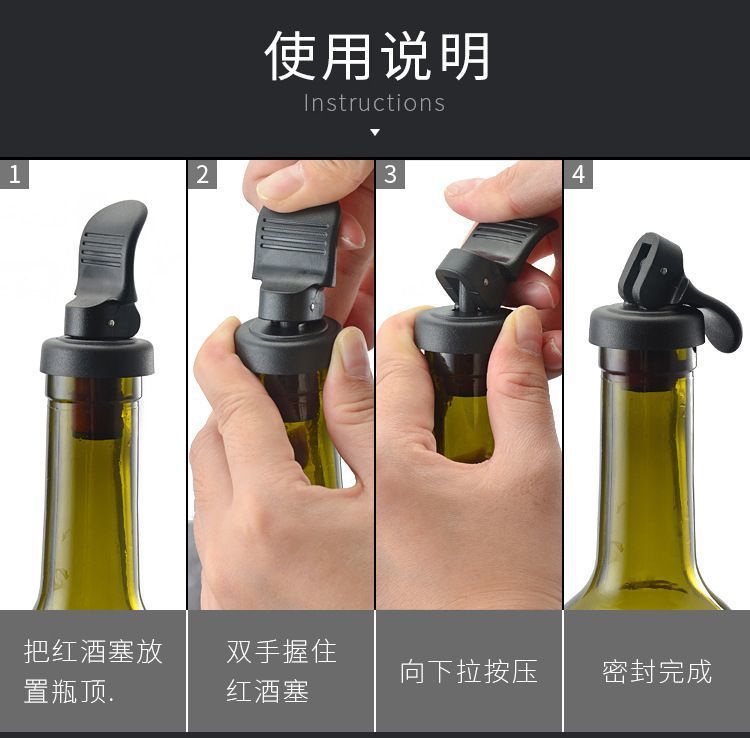 使用说明
Instructions

1
2
3
4

把红酒塞放置瓶顶.

双手握住红酒塞

向下拉按压

密封完成