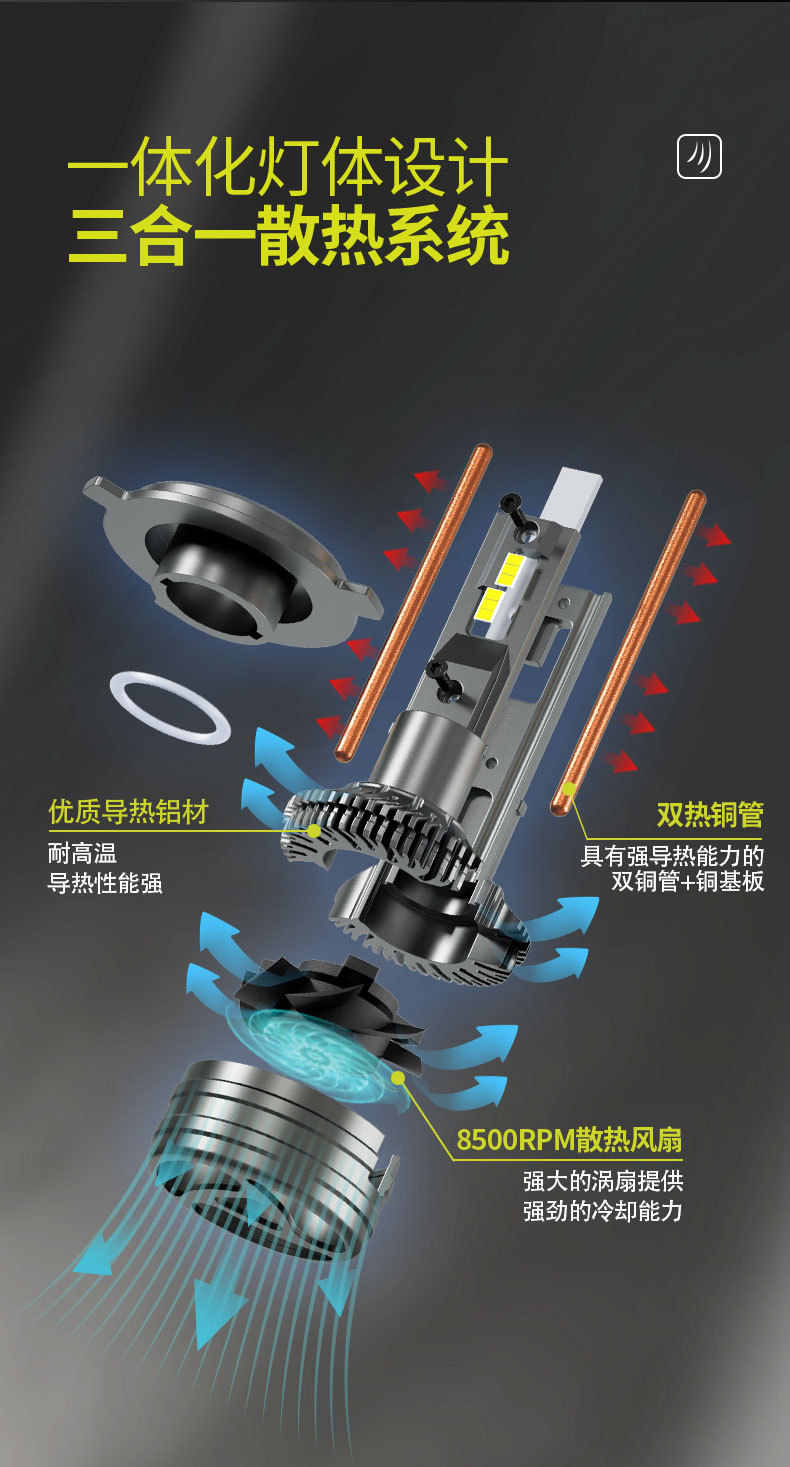 一体化灯体设计
三合一散热系统

优质导热铝材
耐高温
导热性能强

双热铜管
具有强导热能力的
双铜管+铜基板

8500RPM散热风扇
强大的涡扇提供
强劲的冷却能力