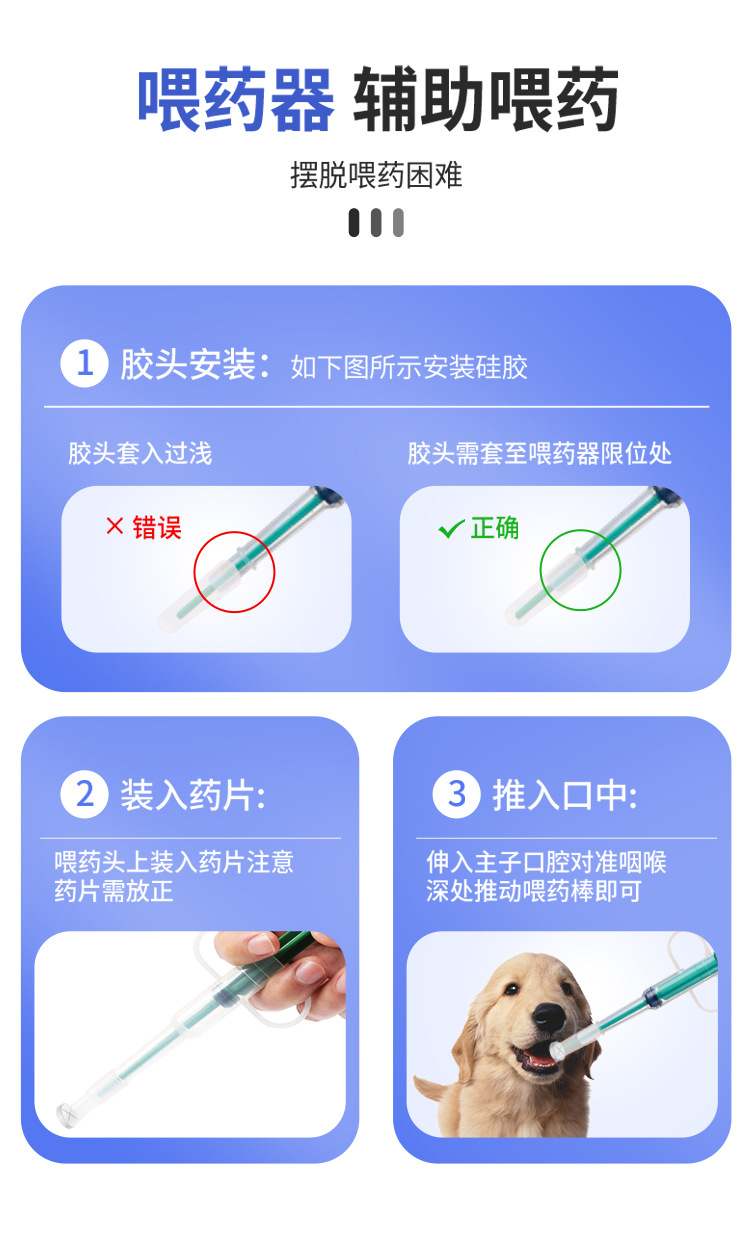 喂药器 辅助喂药

摆脱喂药困难

1 胶头安装：如下图所示安装硅胶

胶头套入过浅

× 错误

胶头需套至喂药器限位处

✓ 正确

2 装入药片：

喂药头上装入药片注意药片需放正

3 推入口中：

伸入主子口腔对准咽喉深处推动喂药棒即可