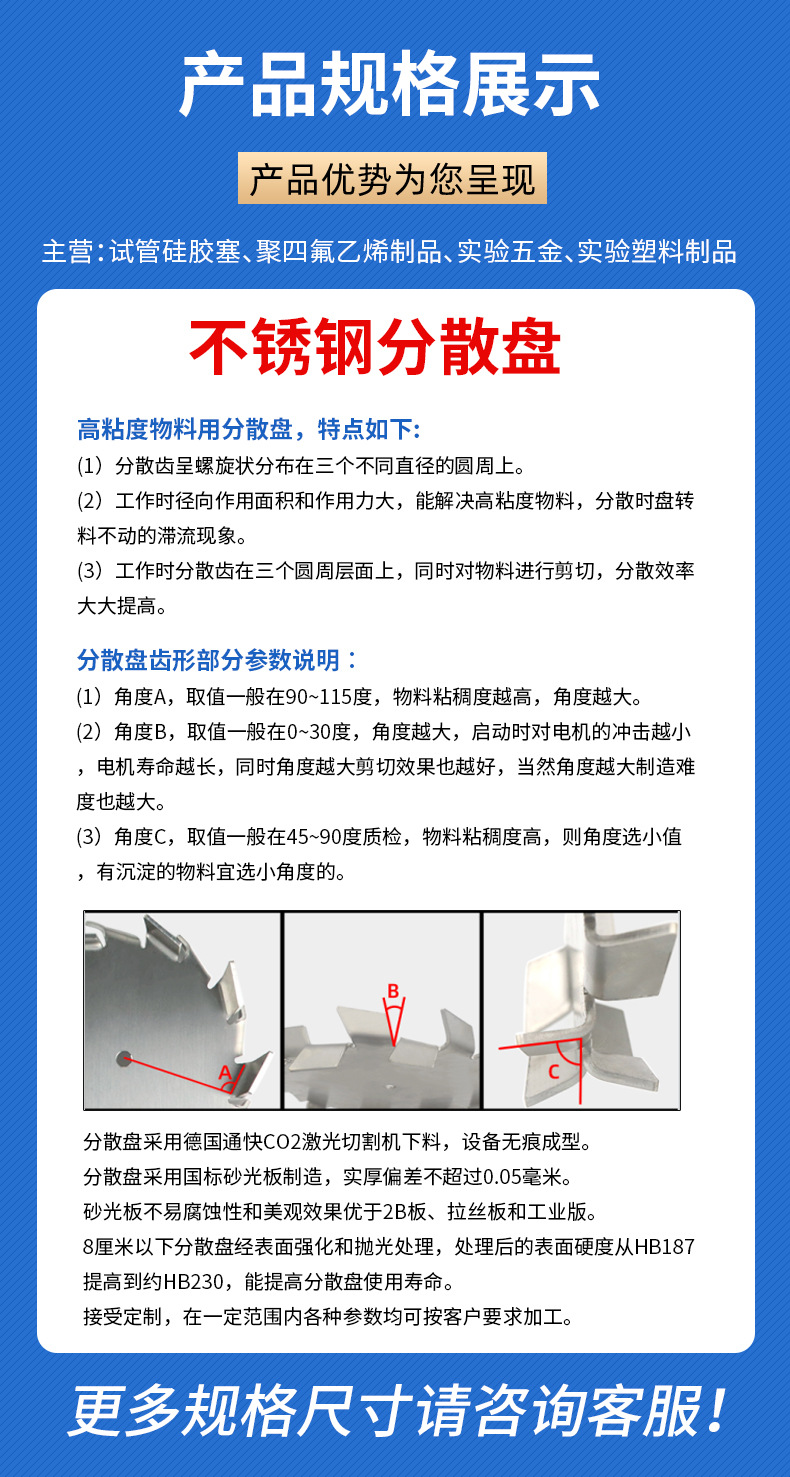 产品规格展示

产品优势为您呈现

主营：试管硅胶塞、聚四氟乙烯制品、实验五金、实验塑料制品

不锈钢分散盘

高粘度物料用分散盘，特点如下:

(1）分散齿呈螺旋状分布在三个不同直径的圆周上。

(2）工作时径向作用面积和作用力大，能解决高粘度物料，分散时盘转料不动的滞流现象。

(3）工作时分散齿在三个圆周层面上，同时对物料进行剪切，分散效率大大提高。

分散盘齿形部分参数说明：

(1）角度A，取值一般在90~115度，物料粘稠度越高，角度越大。

(2）角度B，取值一般在0~30度，角度越大，启动时对电机的冲击越小，电机寿命越长，同时角度越大剪切效果也越好，当然角度越大制造难度也越大。

(3）角度C，取值一般在45~90度质检，物料粘稠度高，则角度选小值，有沉淀的物料宜选小角度的。

A

B

C

分散盘采用德国通快CO2激光切割机下料，设备无痕成型。

分散盘采用国标砂光板制造，实厚偏差不超过0.05毫米。

砂光板不易腐蚀性和美观效果优于2B板、拉丝板和工业版。

8厘米以下分散盘经表面强化和抛光处理，处理后的表面硬度从HB187提高到约HB230，能提高分散盘使用寿命。

接受定制，在一定范围内各种参数均可按客户要求加工。

更多规格尺寸请咨询客服！