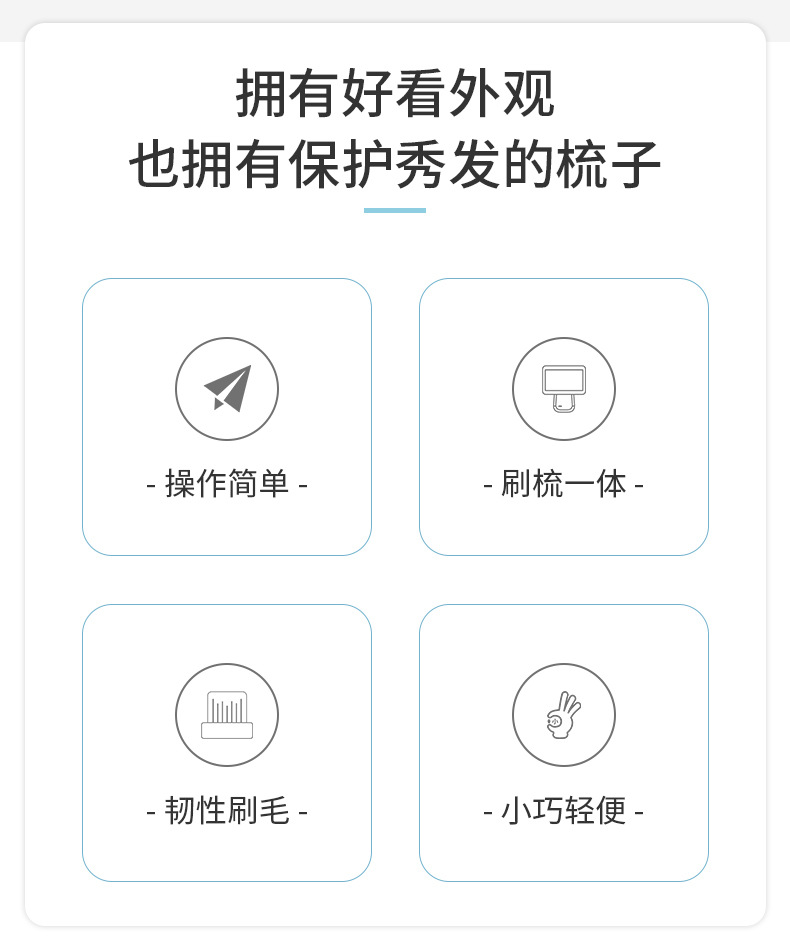 拥有好看外观
也拥有保护秀发的梳子

- 操作简单 -

- 刷梳一体 -

- 韧性刷毛 -

- 小巧轻便 -