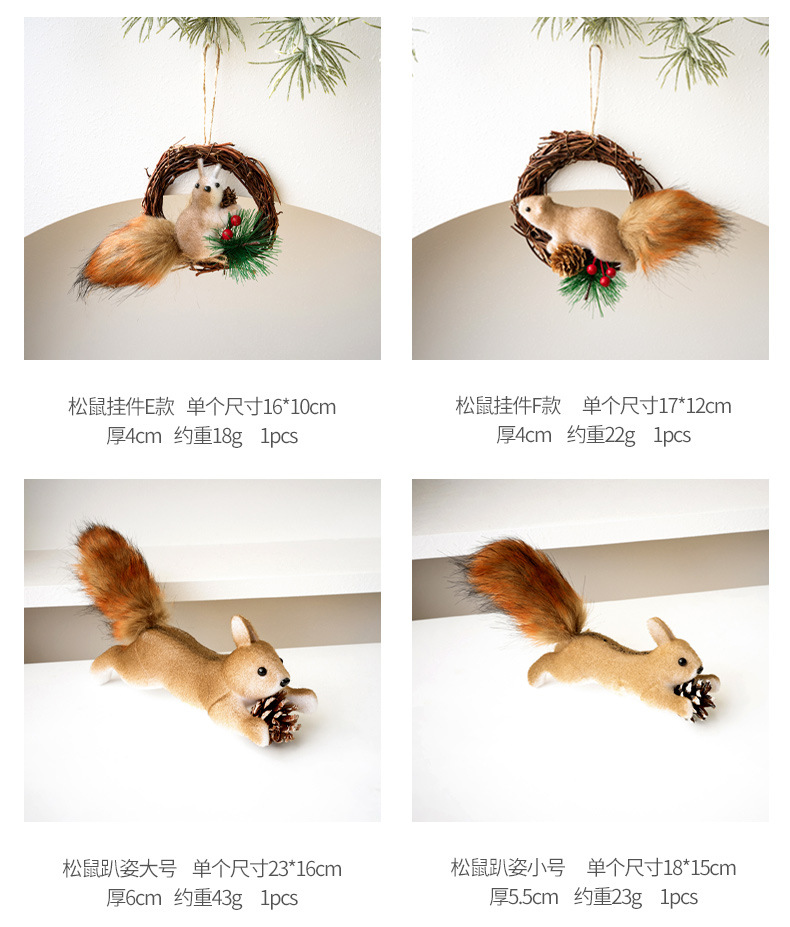 松鼠挂件E款 单个尺寸16*10cm
厚4cm 约重18g 1pcs

松鼠挂件F款 单个尺寸17*12cm
厚4cm 约重22g 1pcs

松鼠趴姿大号 单个尺寸23*16cm
厚6cm 约重43g 1pcs

松鼠趴姿小号 单个尺寸18*15cm
厚5.5cm 约重23g 1pcs